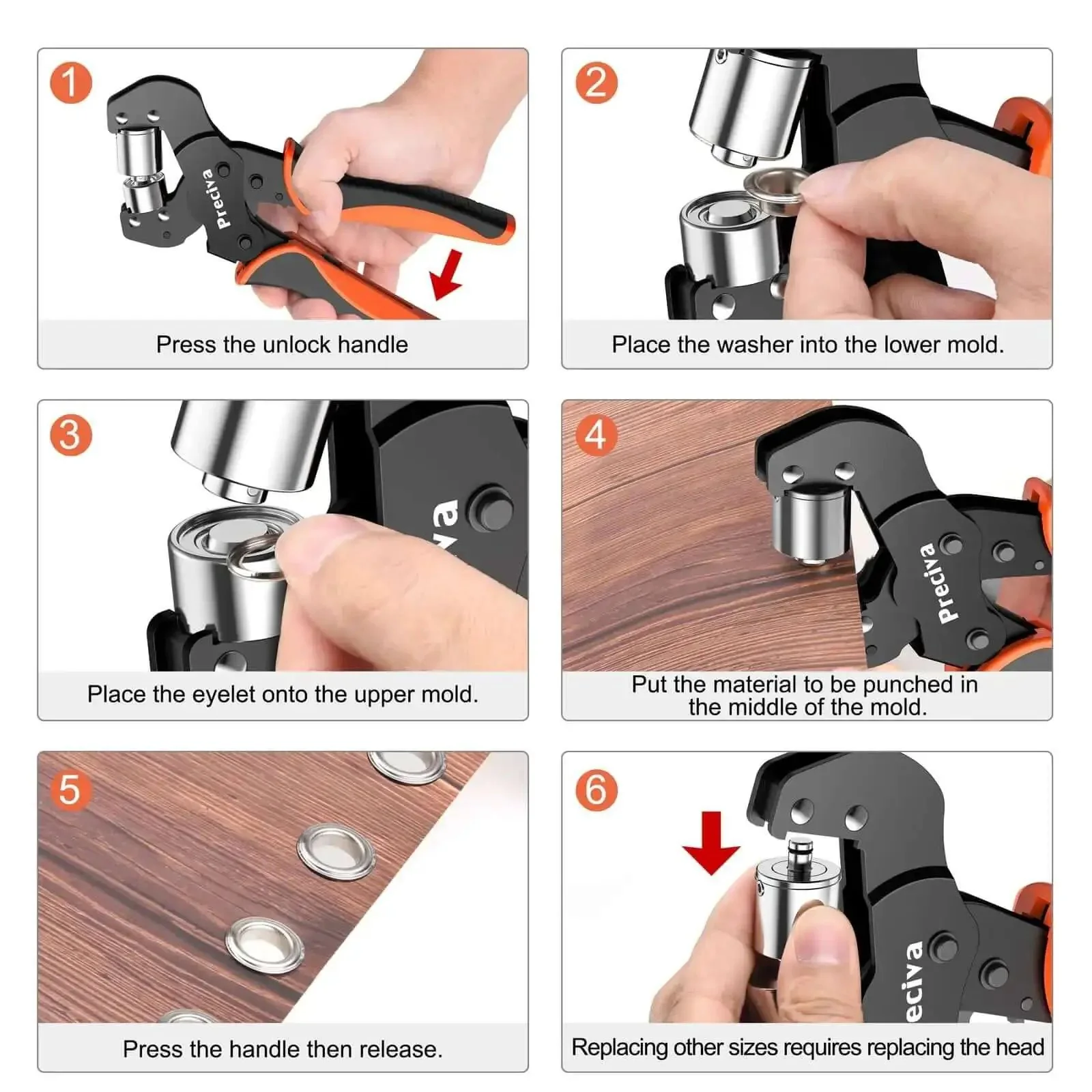 1
Preciva
Press the unlock handle

2
Place the washer into the lower mold.

3
va
Place the eyelet onto the upper mold.

4
Preciva
Put the material to be punched in the middle of the mold.

5
Press the handle then release.

6
eciva
Replacing other sizes requires replacing the head