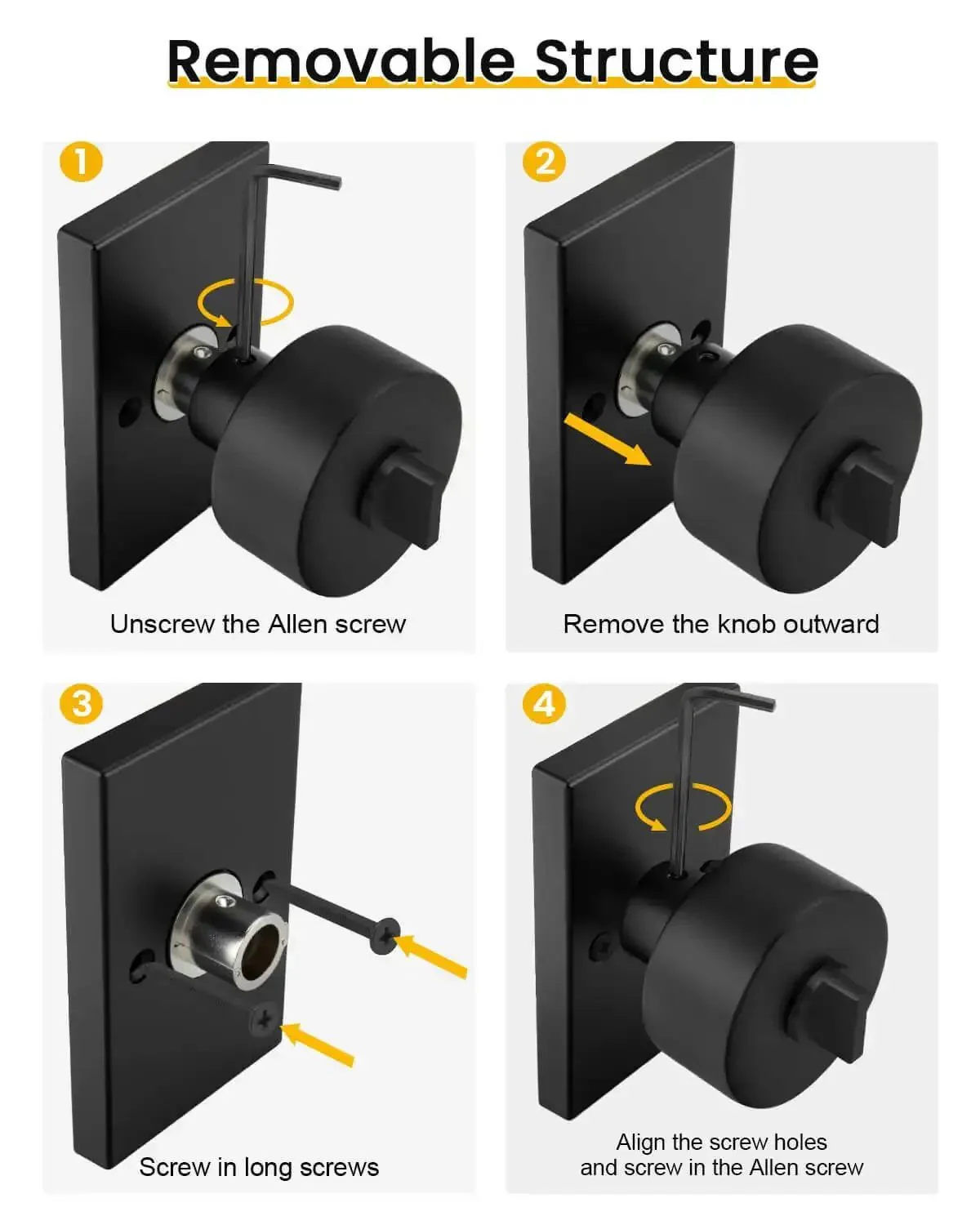 Removable Structure

1

Unscrew the Allen screw

2

Remove the knob outward

3

Screw in long screws

4

Align the screw holes and screw in the Allen screw