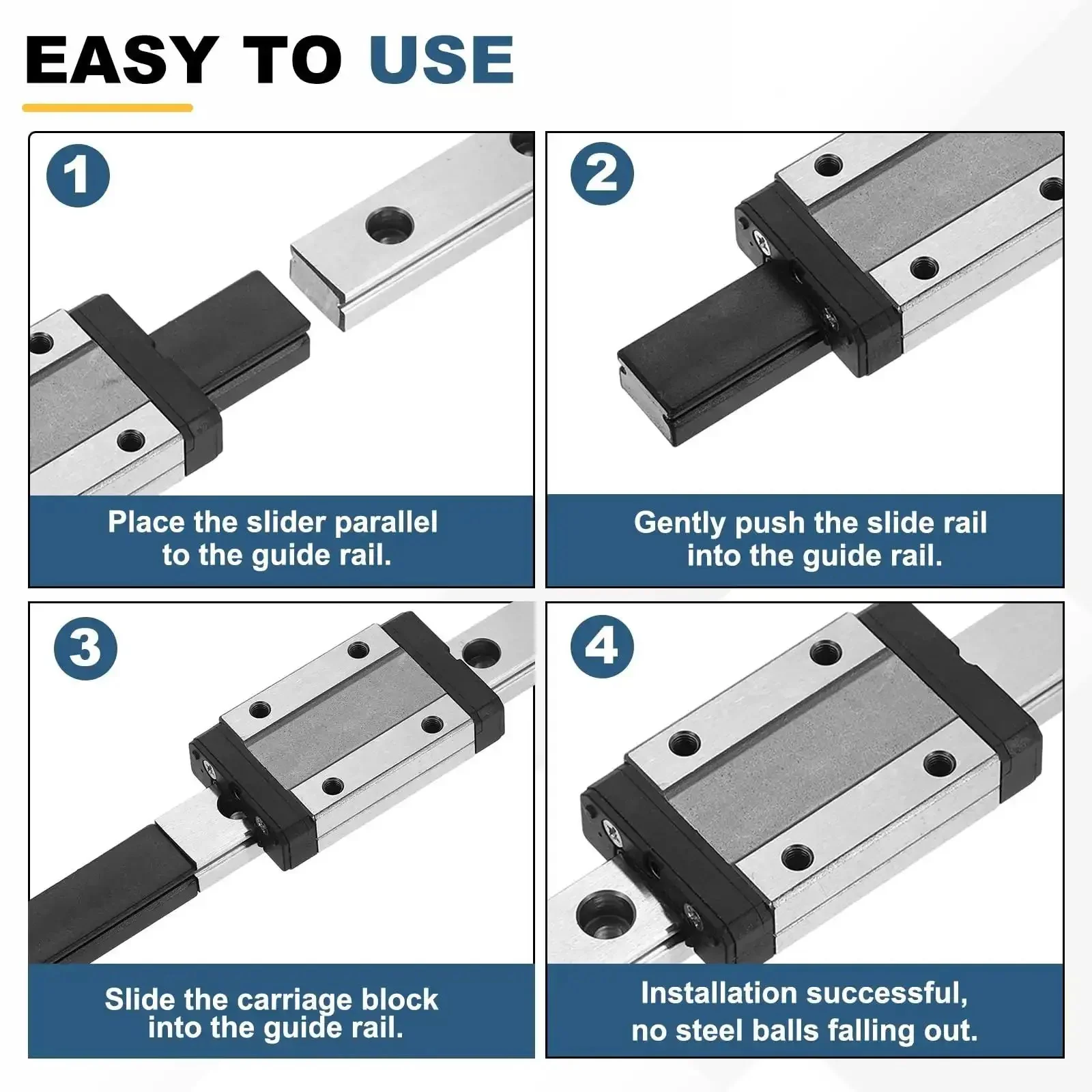 EASY TO USE

1

Place the slider parallel to the guide rail.

2

Gently push the slide rail into the guide rail.

3

Slide the carriage block into the guide rail.

4

Installation successful, no steel balls falling out.