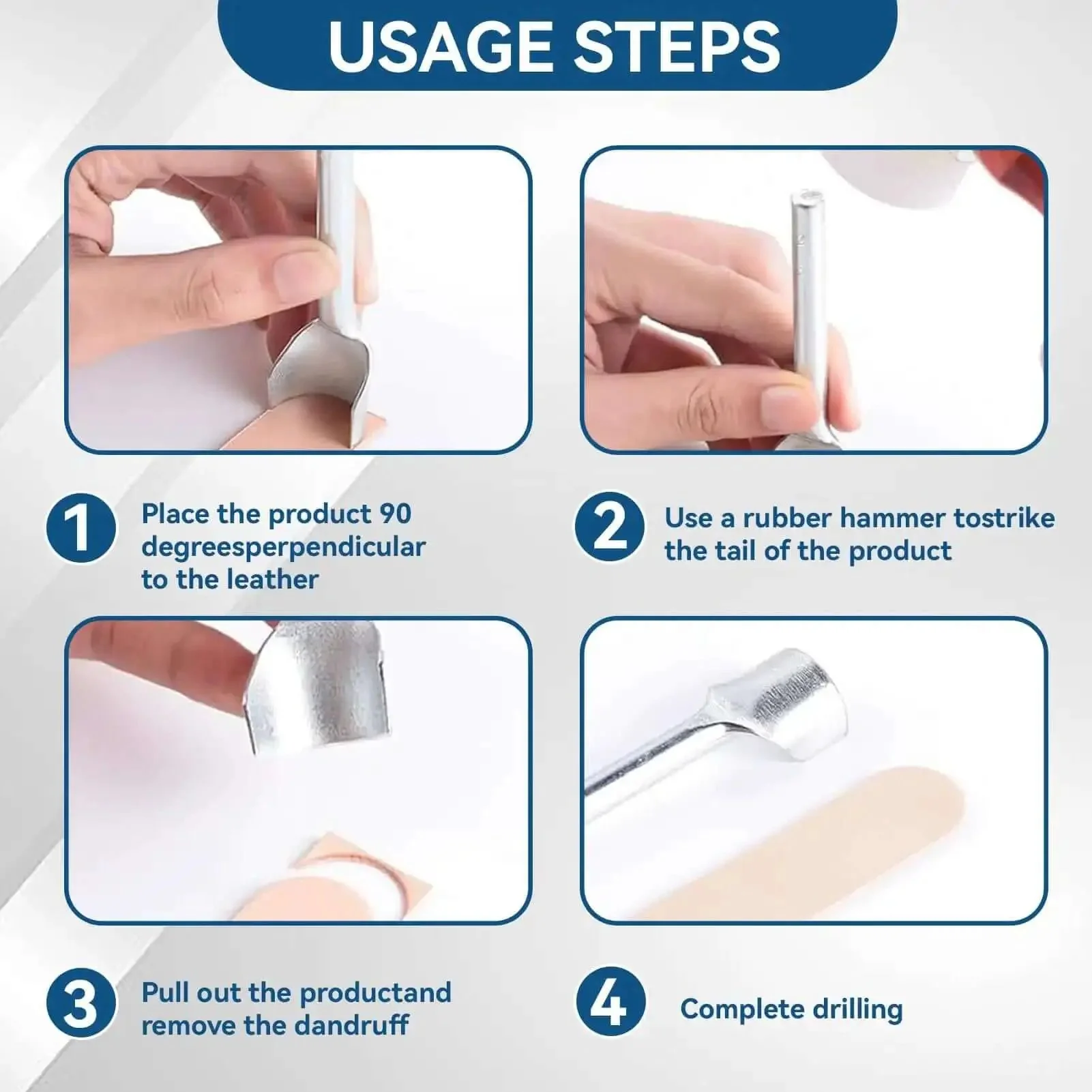 USAGE STEPS

1 Place the product 90 degreesperpendicular to the leather

2 Use a rubber hammer tostrike the tail of the product

3 Pull out the productand remove the dandruff

4 Complete drilling