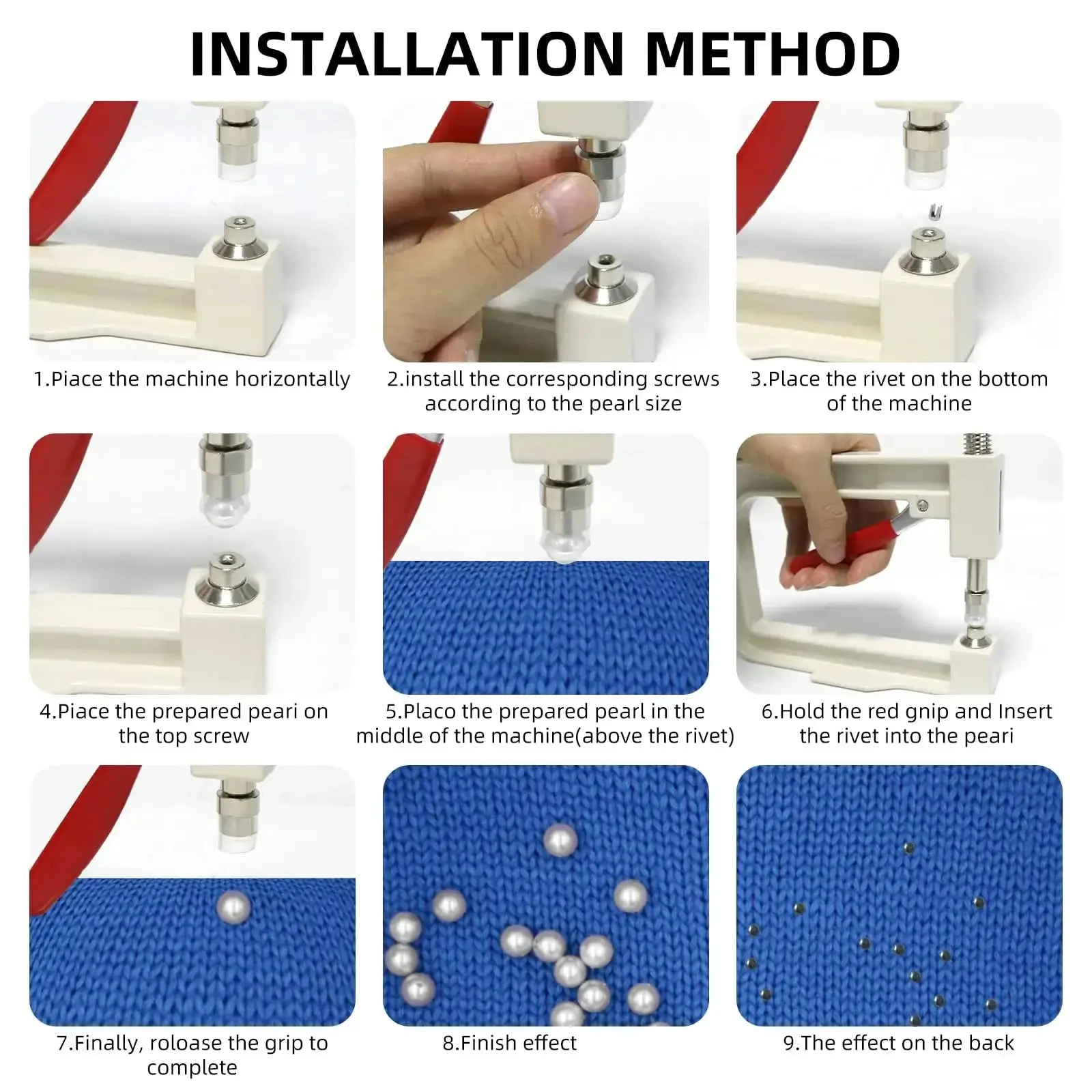 INSTALLATION METHOD

1.Piace the machine horizontally

2.install the corresponding screws according to the pearl size

3.Place the rivet on the bottom of the machine

4.Piace the prepared peari on the top screw

5.Placo the prepared pearl in the middle of the machine(above the rivet)

6.Hold the red gnip and Insert the rivet into the peari

7.Finally, roloase the grip to complete

8.Finish effect

9.The effect on the back