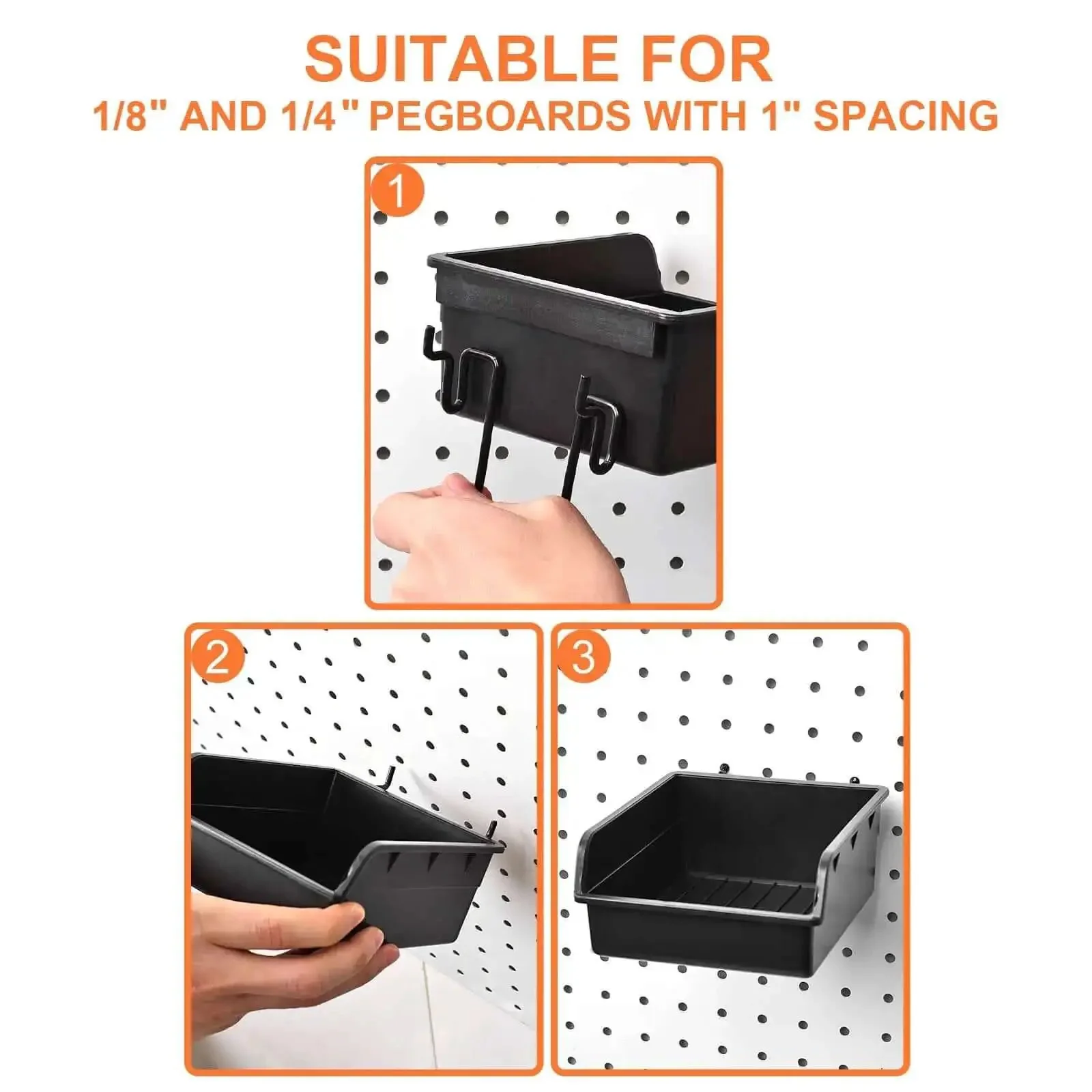 SUITABLE FOR

1/8" AND 1/4" PEGBOARDS WITH 1" SPACING

1

2

3