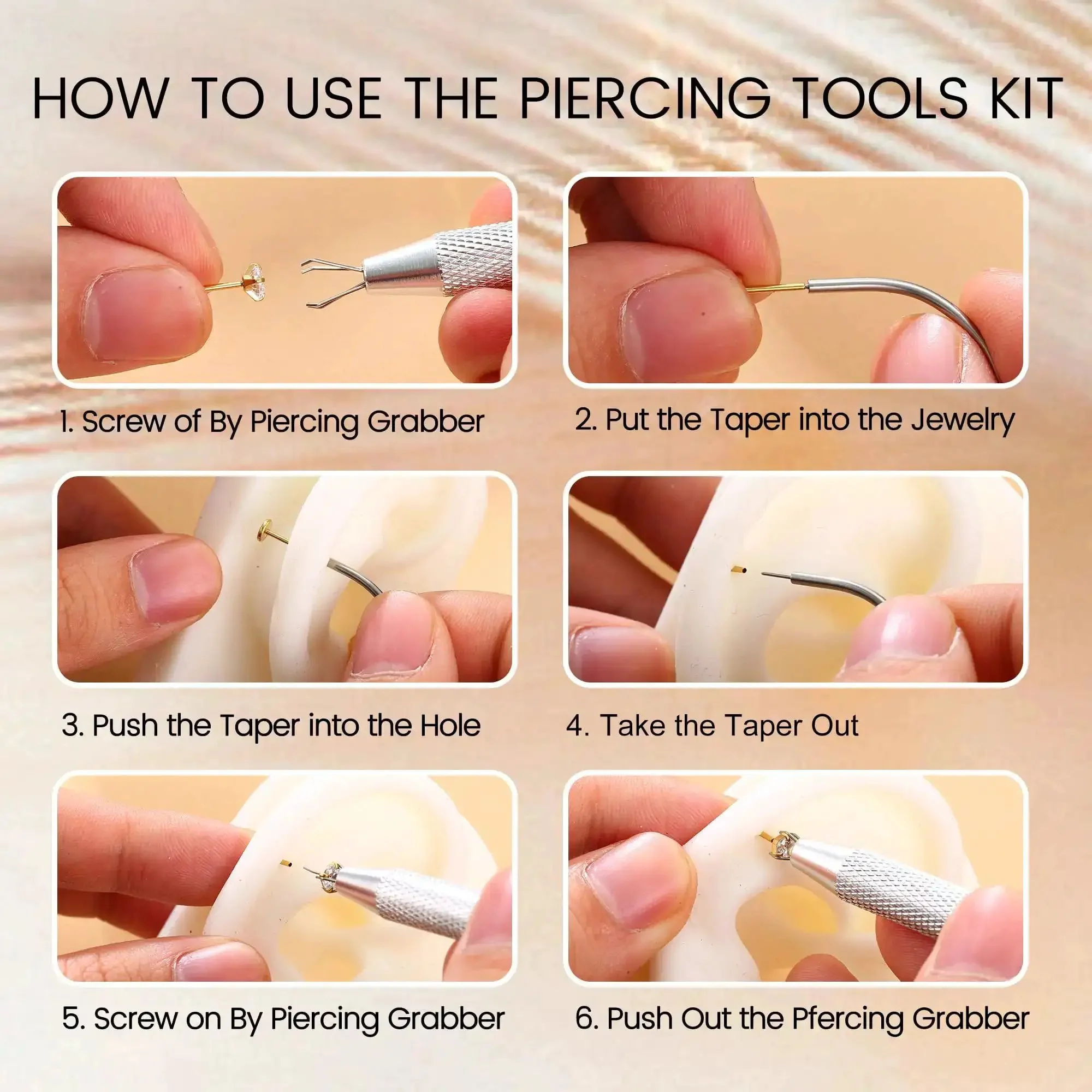 HOW TO USE THE PIERCING TOOLS KIT

1. Screw of By Piercing Grabber

2. Put the Taper into the Jewelry

3. Push the Taper into the Hole

4. Take the Taper Out

5. Screw on By Piercing Grabber

6. Push Out the Pfercing Grabber