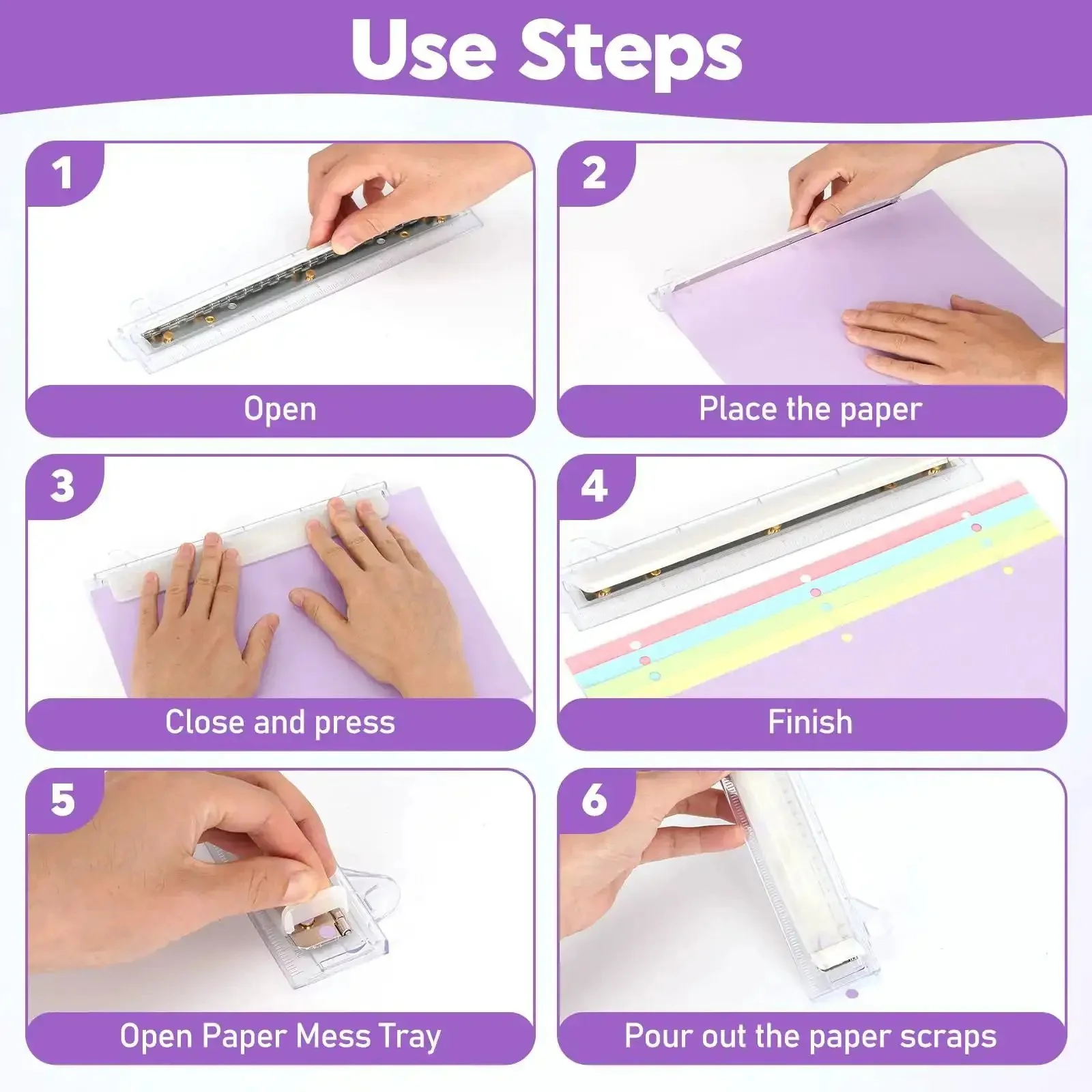 Use Steps

1

Open

2

Place the paper

3

Close and press

4

Finish

5

Open Paper Mess Tray

6

Pour out the paper scraps