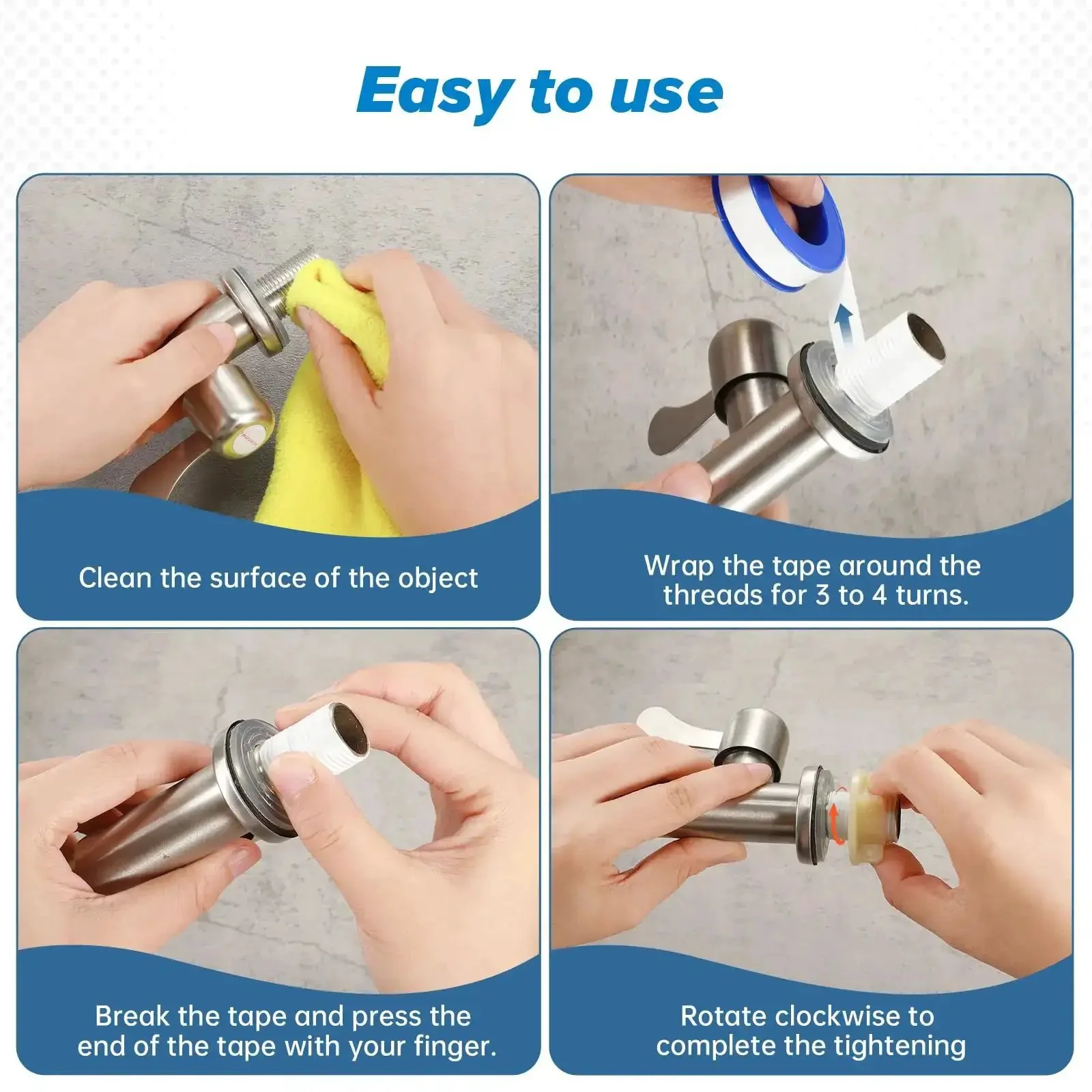 Easy to use

Clean the surface of the object

Wrap the tape around the threads for 3 to 4 turns.

Break the tape and press the end of the tape with your finger.

Rotate clockwise to complete the tightening