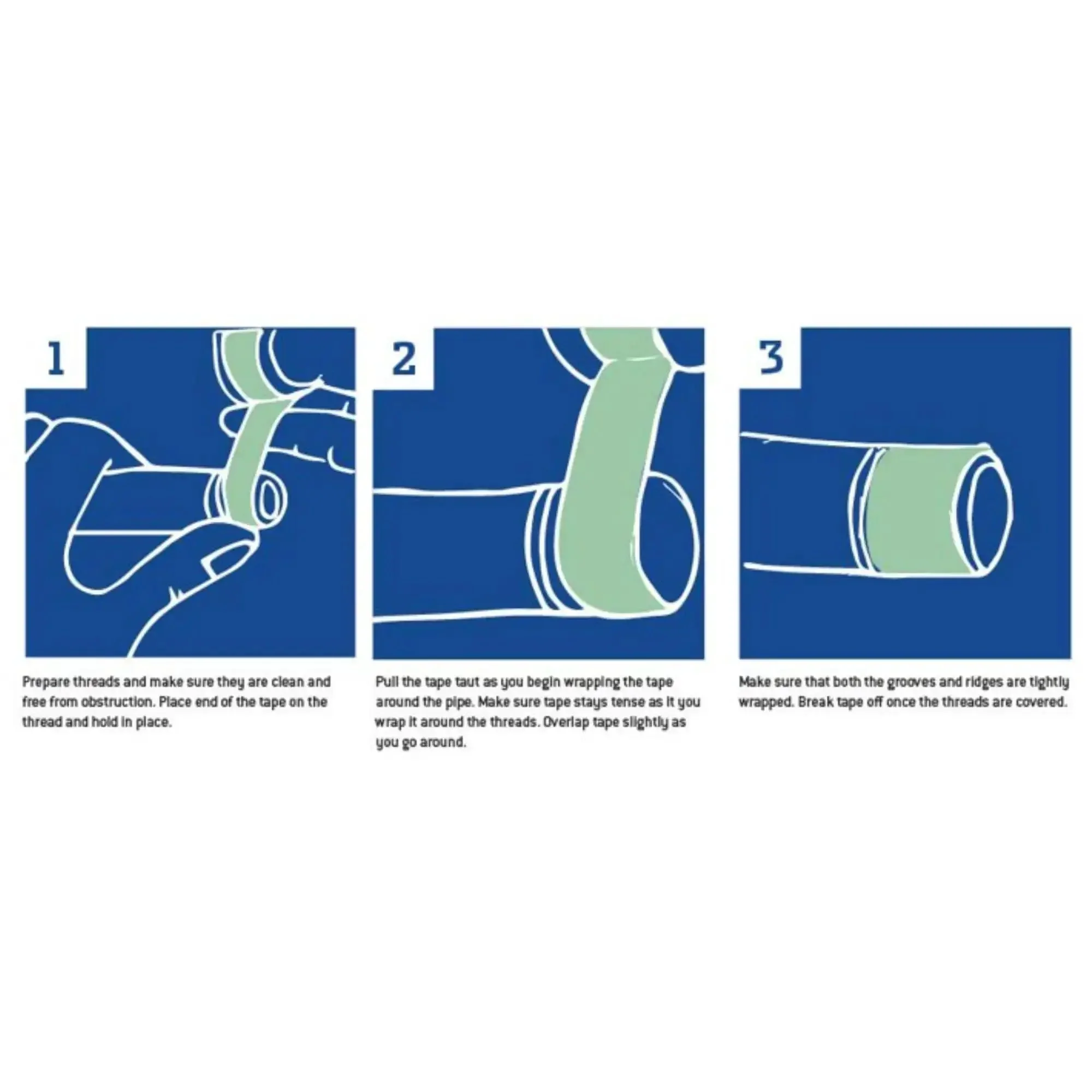 1

Prepare threads and make sure they are clean and free from obstruction. Place end of the tape on the thread and hold in place.

2

Pull the tape taut as you begin wrapping the tape around the pipe. Make sure tape stays tense as it you wrap it around the threads. Overlap tape slightly as you go around.

3

Make sure that both the grooves and ridges are tightly wrapped. Break tape off once the threads are covered.