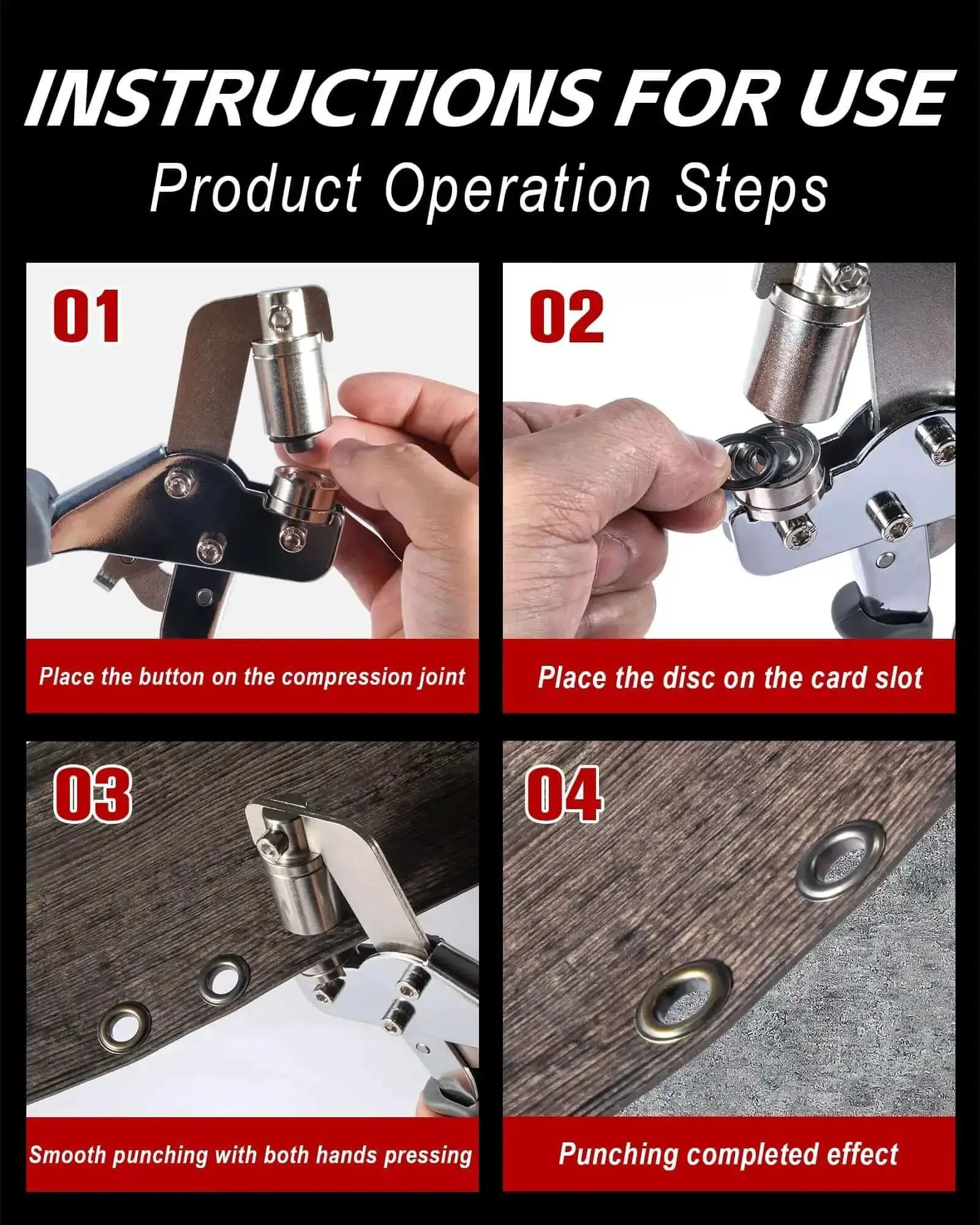 INSTRUCTIONS FOR USE
Product Operation Steps

01

Place the button on the compression joint

02

Place the disc on the card slot

03

Smooth punching with both hands pressing

04

Punching completed effect