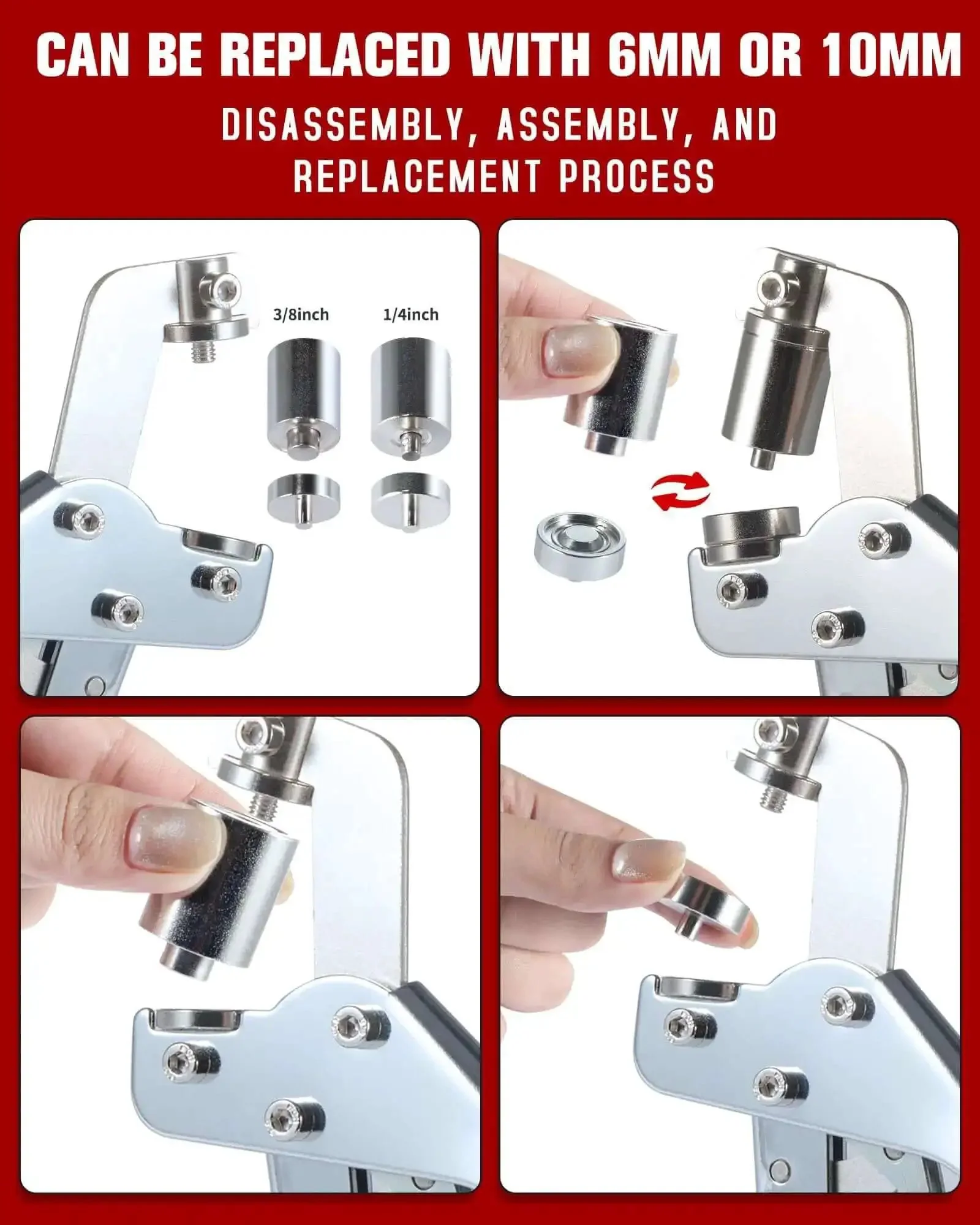 CAN BE REPLACED WITH 6MM OR 10MM

DISASSEMBLY, ASSEMBLY, AND REPLACEMENT PROCESS

3/8inch

1/4inch