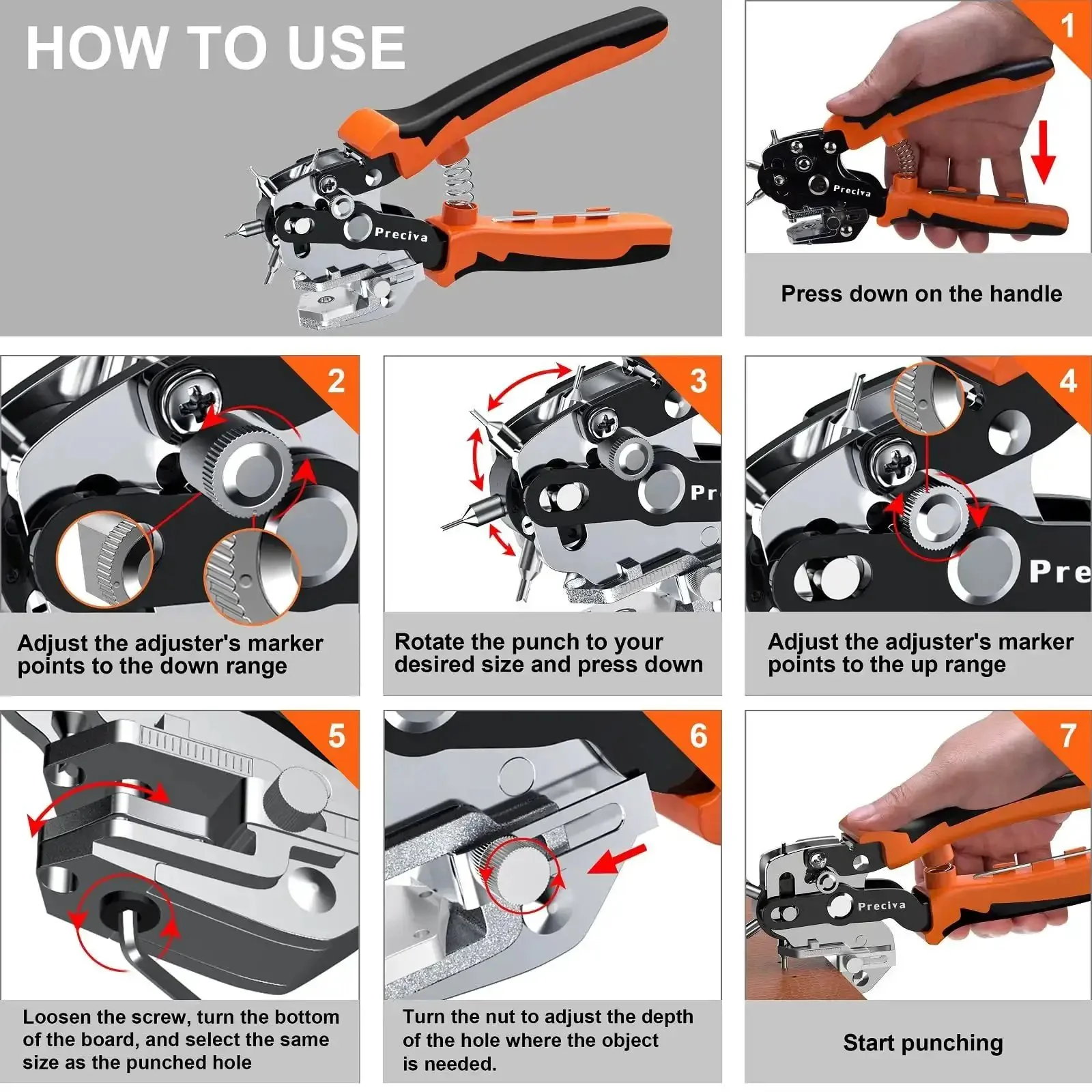 HOW TO USE

Preciva

1

Preciva

Press down on the handle

2

Adjust the adjuster's marker points to the down range

3

Pr

Rotate the punch to your desired size and press down

4

Pre

Adjust the adjuster's marker points to the up range

5

Loosen the screw, turn the bottom of the board, and select the same size as the punched hole

6

Turn the nut to adjust the depth of the hole where the object is needed.

7

Preciva

Start punching