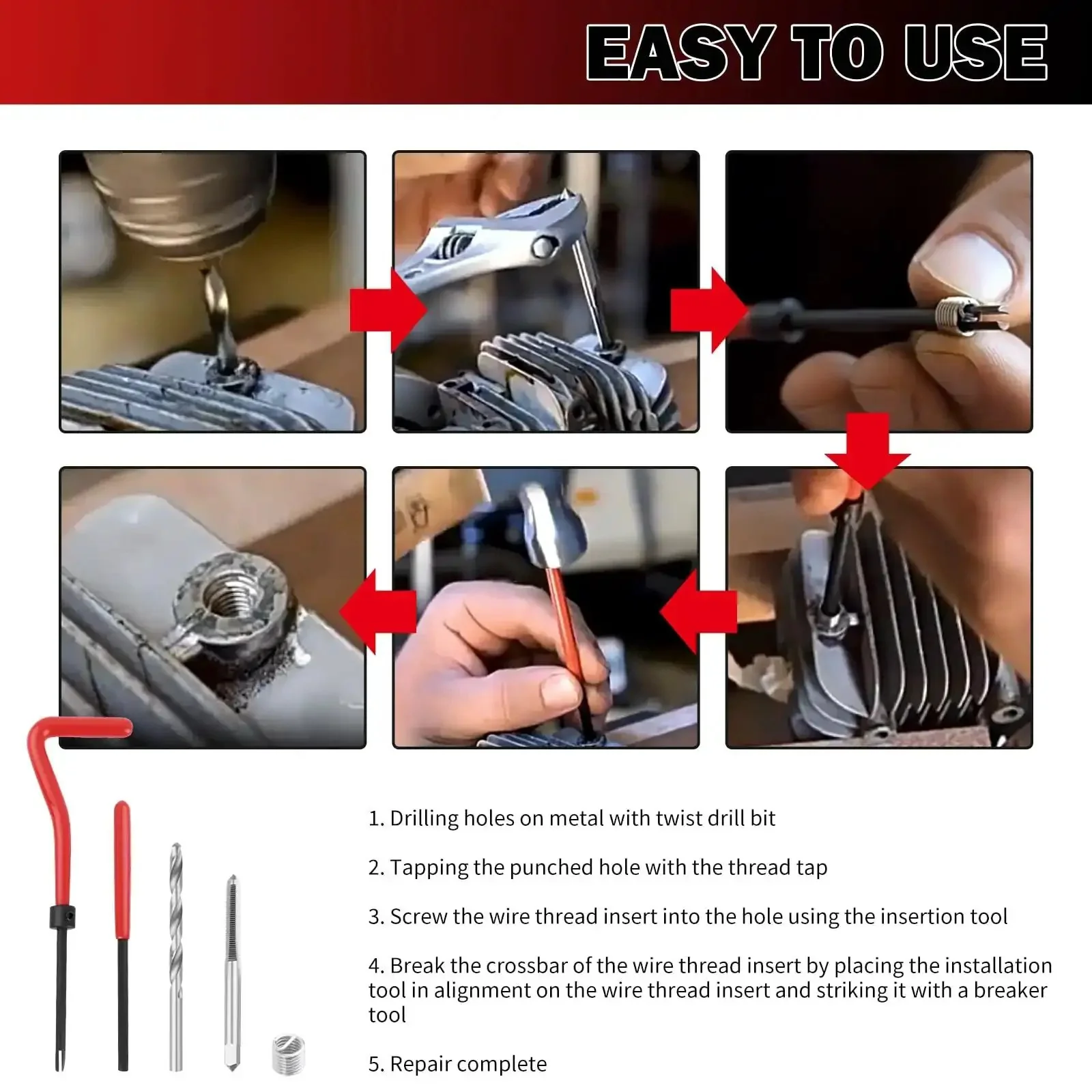 EASY TO USE

1. Drilling holes on metal with twist drill bit

2. Tapping the punched hole with the thread tap

3. Screw the wire thread insert into the hole using the insertion tool

4. Break the crossbar of the wire thread insert by placing the installation tool in alignment on the wire thread insert and striking it with a breaker tool

5. Repair complete