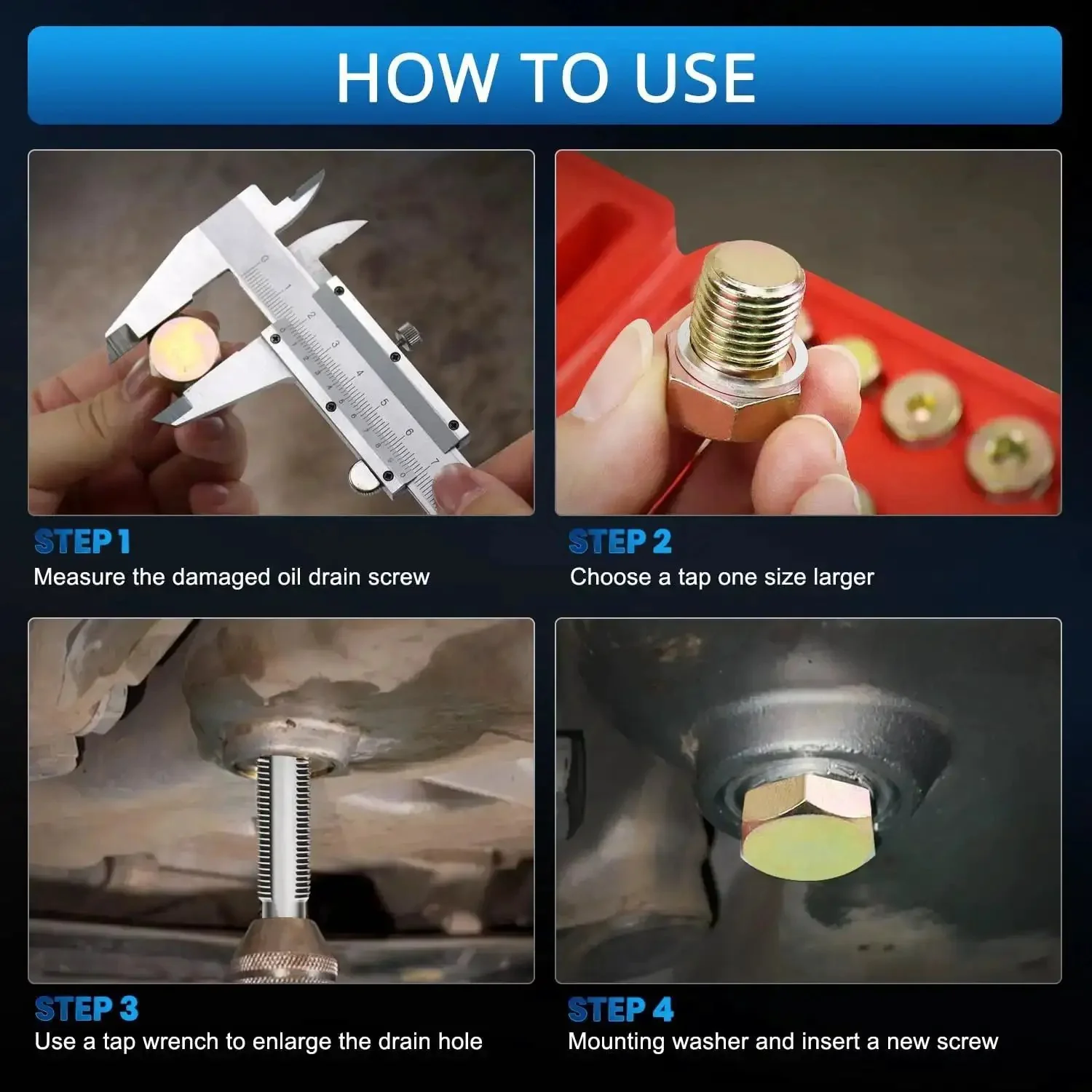 HOW TO USE

STEP 1
Measure the damaged oil drain screw

STEP 2
Choose a tap one size larger

STEP 3
Use a tap wrench to enlarge the drain hole

STEP 4
Mounting washer and insert a new screw