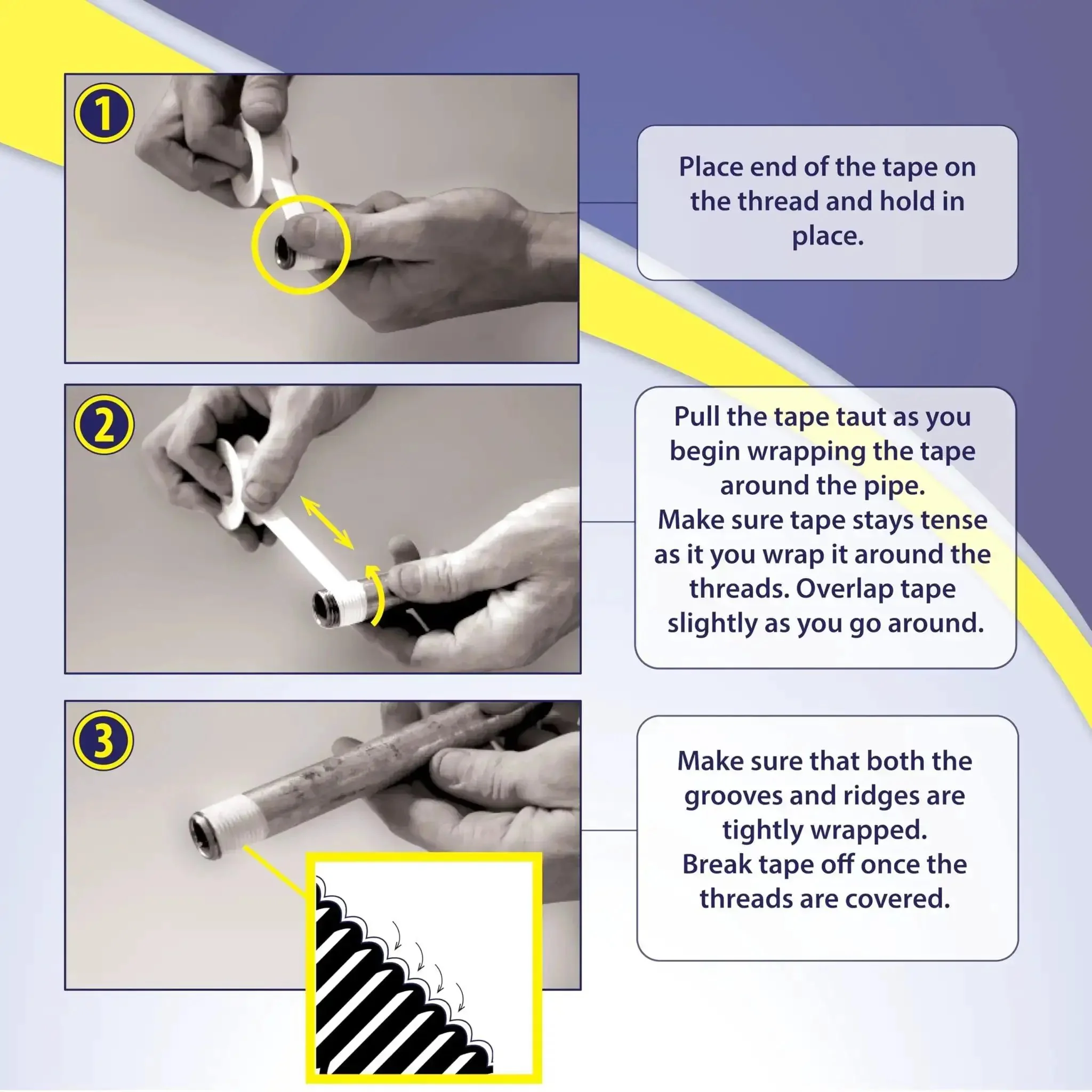 1

Place end of the tape on the thread and hold in place.

2

Pull the tape taut as you begin wrapping the tape around the pipe.
Make sure tape stays tense as it you wrap it around the threads. Overlap tape slightly as you go around.

3

Make sure that both the grooves and ridges are tightly wrapped.
Break tape off once the threads are covered.