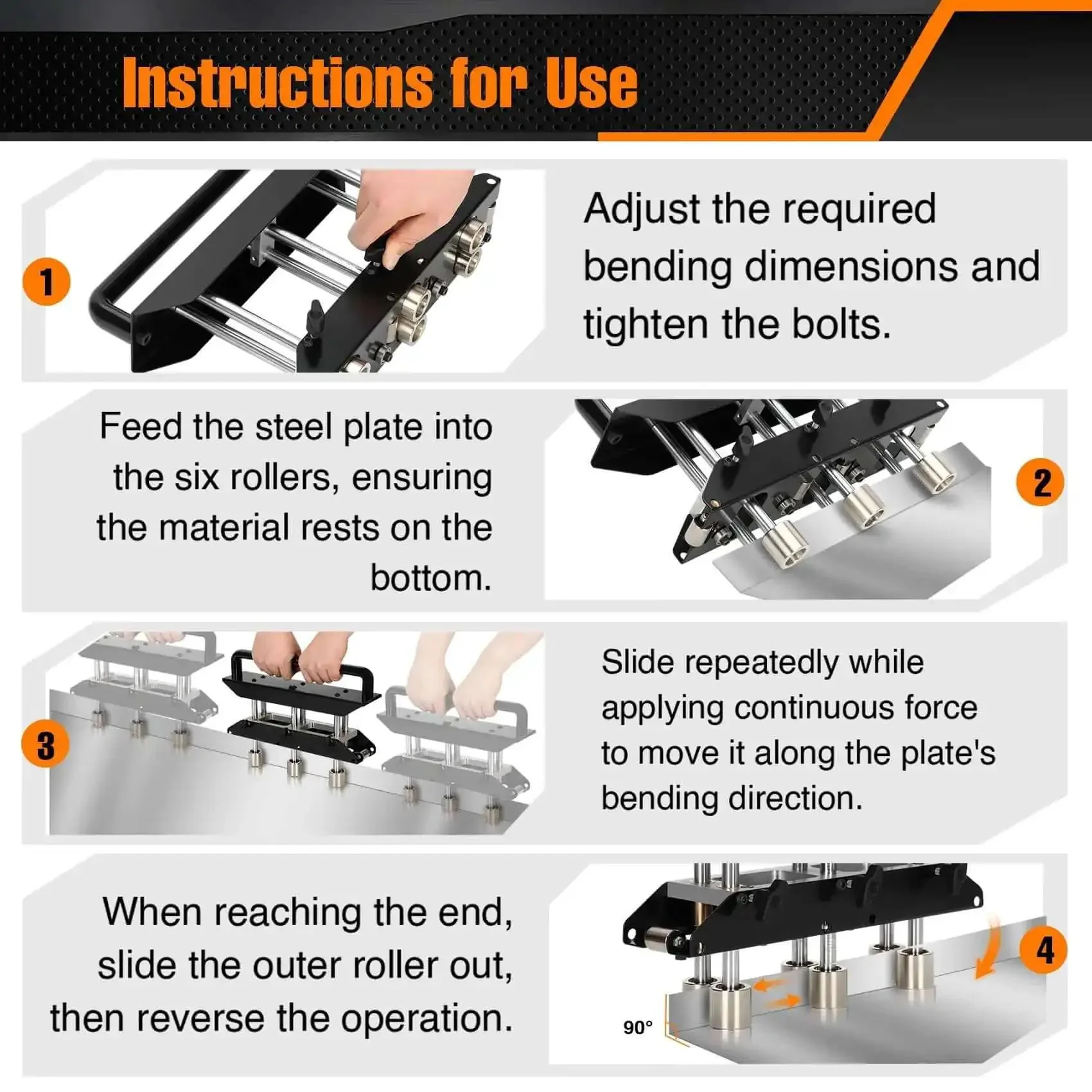 Instructions for Use

1

Adjust the required bending dimensions and tighten the bolts.

Feed the steel plate into the six rollers, ensuring the material rests on the bottom.

2

3

Slide repeatedly while applying continuous force to move it along the plate's bending direction.

When reaching the end, slide the outer roller out, then reverse the operation.

4

90°