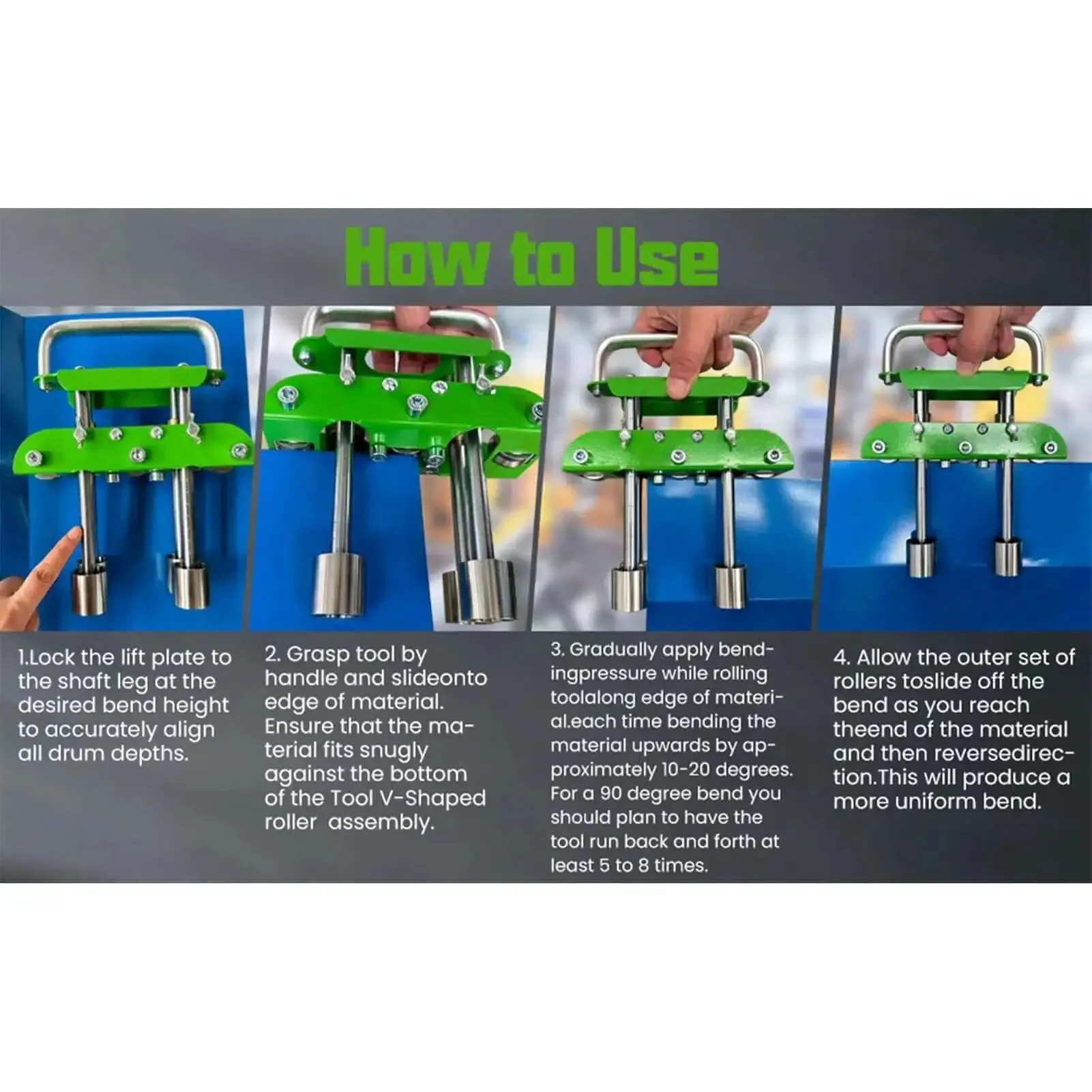 How to Use

1.Lock the lift plate to the shaft leg at the desired bend height to accurately align all drum depths.

2. Grasp tool by handle and slideonto edge of material. Ensure that the material fits snugly against the bottom of the Tool V-Shaped roller assembly.

3. Gradually apply bendingpressure while rolling toolalong edge of material.each time bending the material upwards by approximately 10-20 degrees. For a 90 degree bend you should plan to have the tool run back and forth at least 5 to 8 times.

4. Allow the outer set of rollers toslide off the bend as you reach theend of the material and then reversedirection.This will produce a more uniform bend.