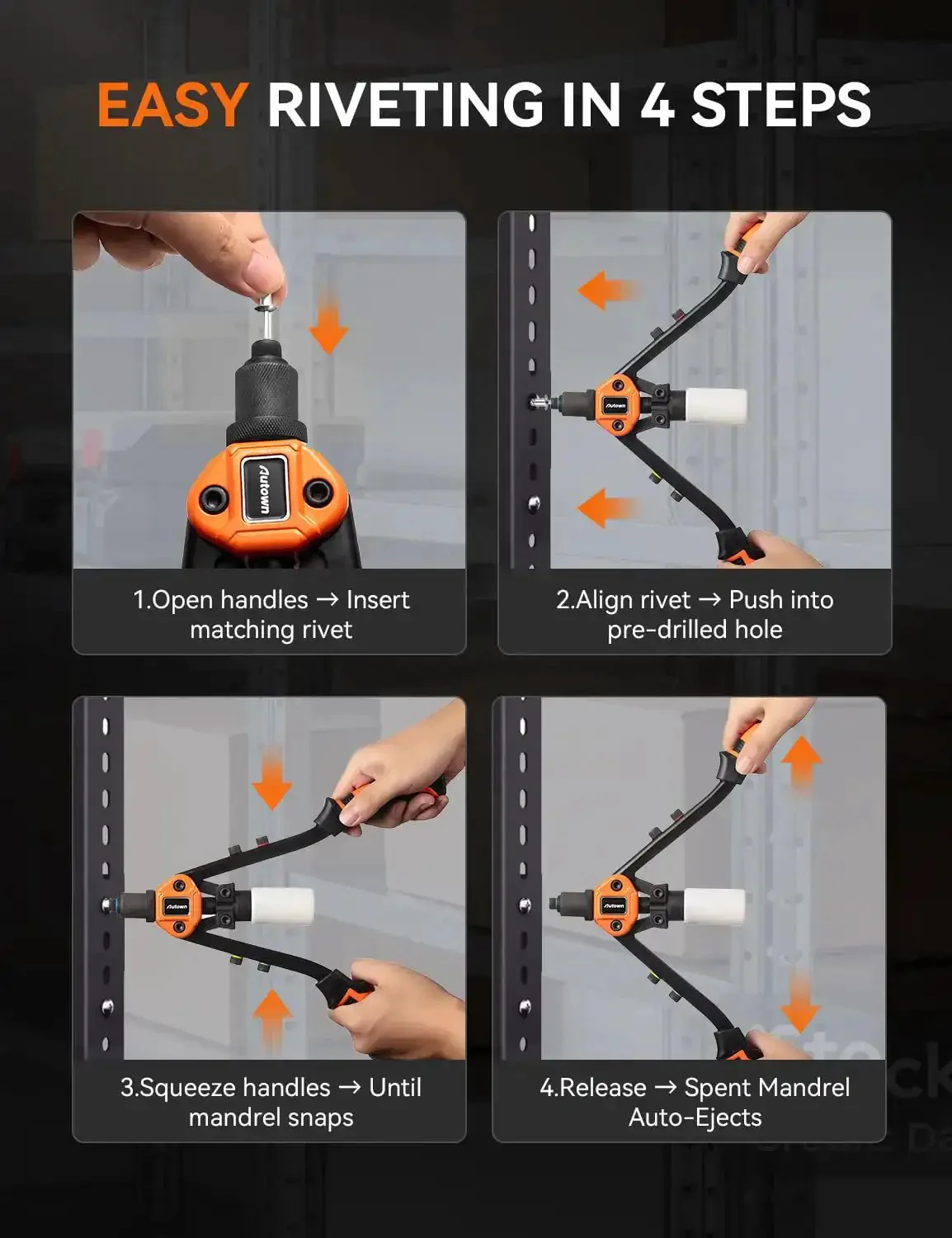 EASY RIVETING IN 4 STEPS

Autown

1.Open handles → Insert matching rivet

Autown

2.Align rivet → Push into pre-drilled hole

Autown

3.Squeeze handles → Until mandrel snaps

Autown

4.Release → Spent Mandrel Auto-Ejects