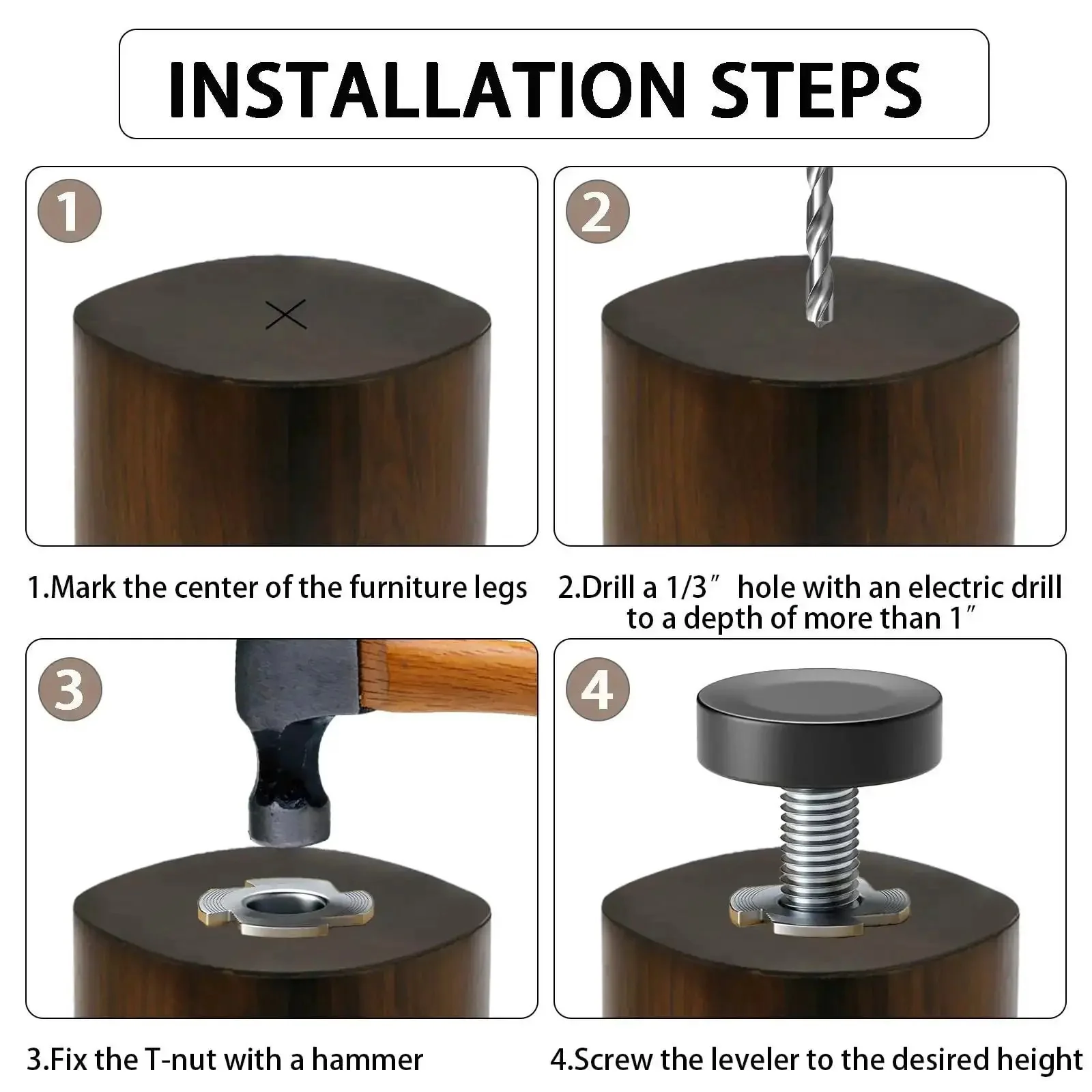 INSTALLATION STEPS

1

1.Mark the center of the furniture legs

2

2.Drill a 1/3″ hole with an electric drill to a depth of more than 1″

3

3.Fix the T-nut with a hammer

4

4.Screw the leveler to the desired height