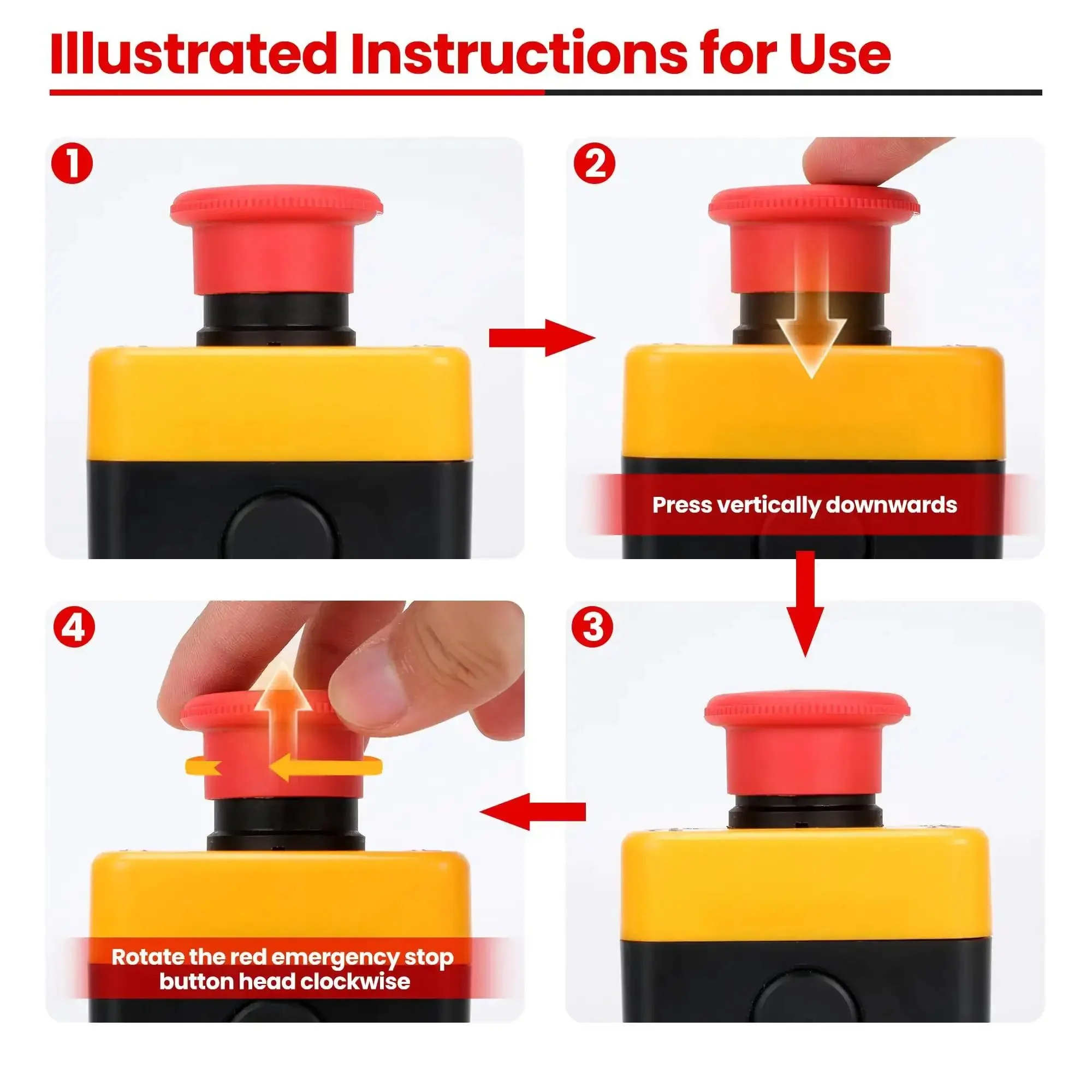 Illustrated Instructions for Use

1

2

Press vertically downwards

3

4

Rotate the red emergency stop button head clockwise