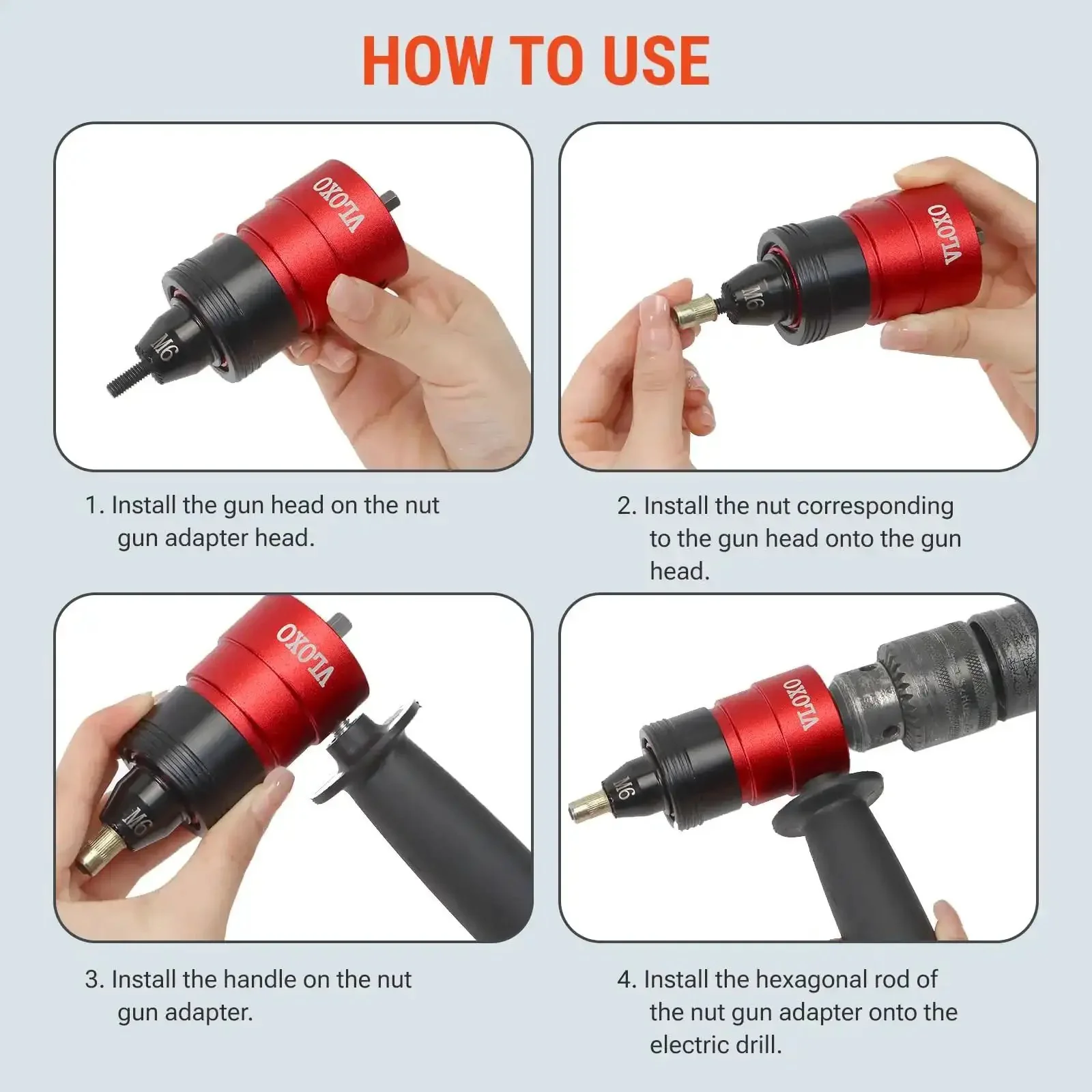 HOW TO USE

VLOXO

M6

1. Install the gun head on the nut gun adapter head.

VLOXO

M6

2. Install the nut corresponding to the gun head onto the gun head.

VLOXO

M6

3. Install the handle on the nut gun adapter.

VLOXO

M6

4. Install the hexagonal rod of the nut gun adapter onto the electric drill.