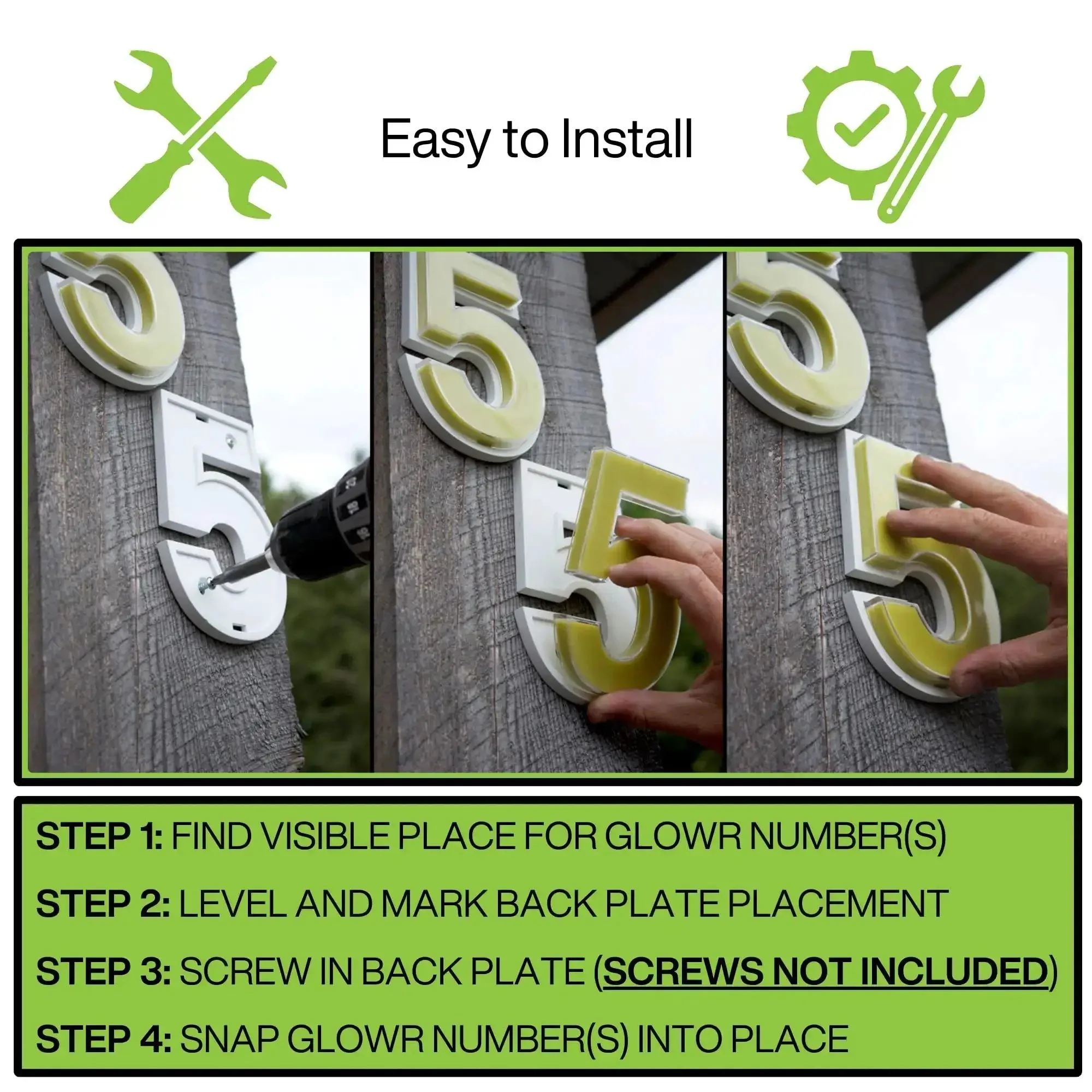 Easy to Install

STEP 1: FIND VISIBLE PLACE FOR GLOWR NUMBER(S)

STEP 2: LEVEL AND MARK BACK PLATE PLACEMENT

STEP 3: SCREW IN BACK PLATE (SCREWS NOT INCLUDED)

STEP 4: SNAP GLOWR NUMBER(S) INTO PLACE