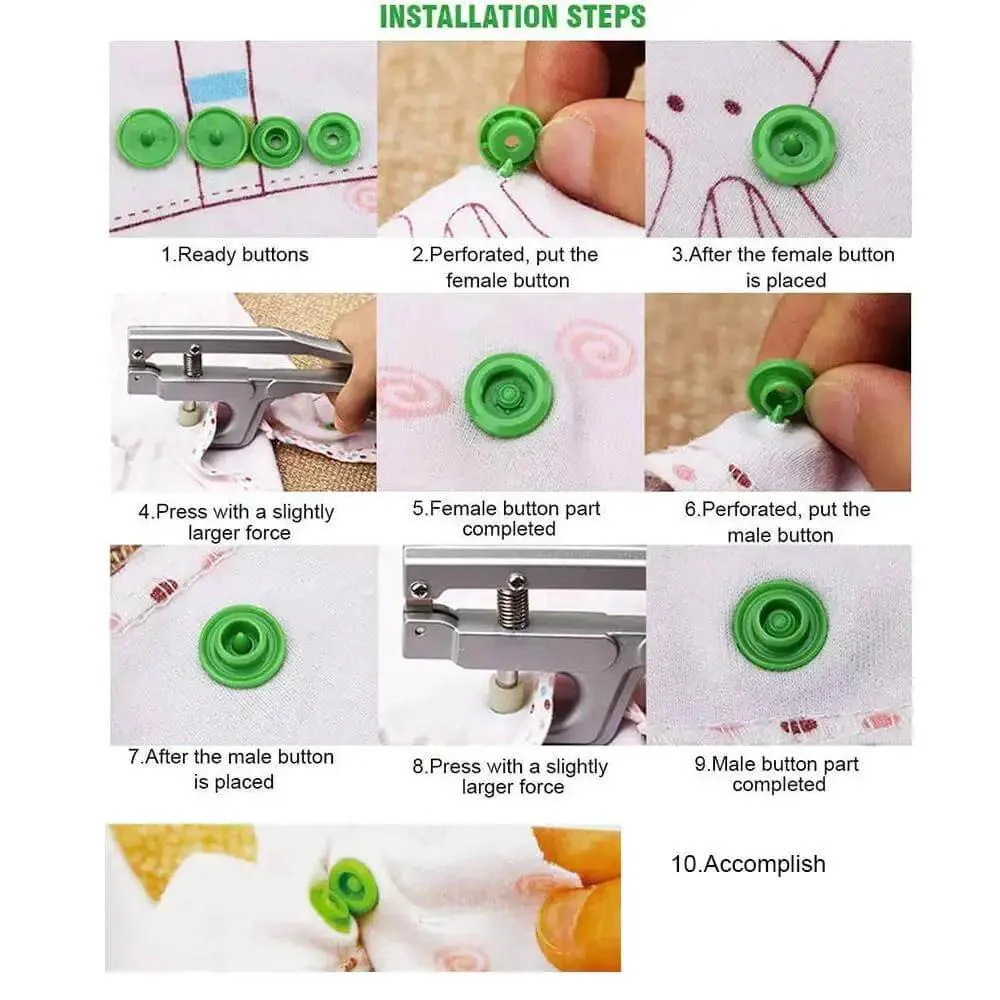 INSTALLATION STEPS

1.Ready buttons

2.Perforated, put the female button

3.After the female button is placed

4.Press with a slightly larger force

5.Female button part completed

6.Perforated, put the male button

7.After the male button is placed

8.Press with a slightly larger force

9.Male button part completed

10.Accomplish