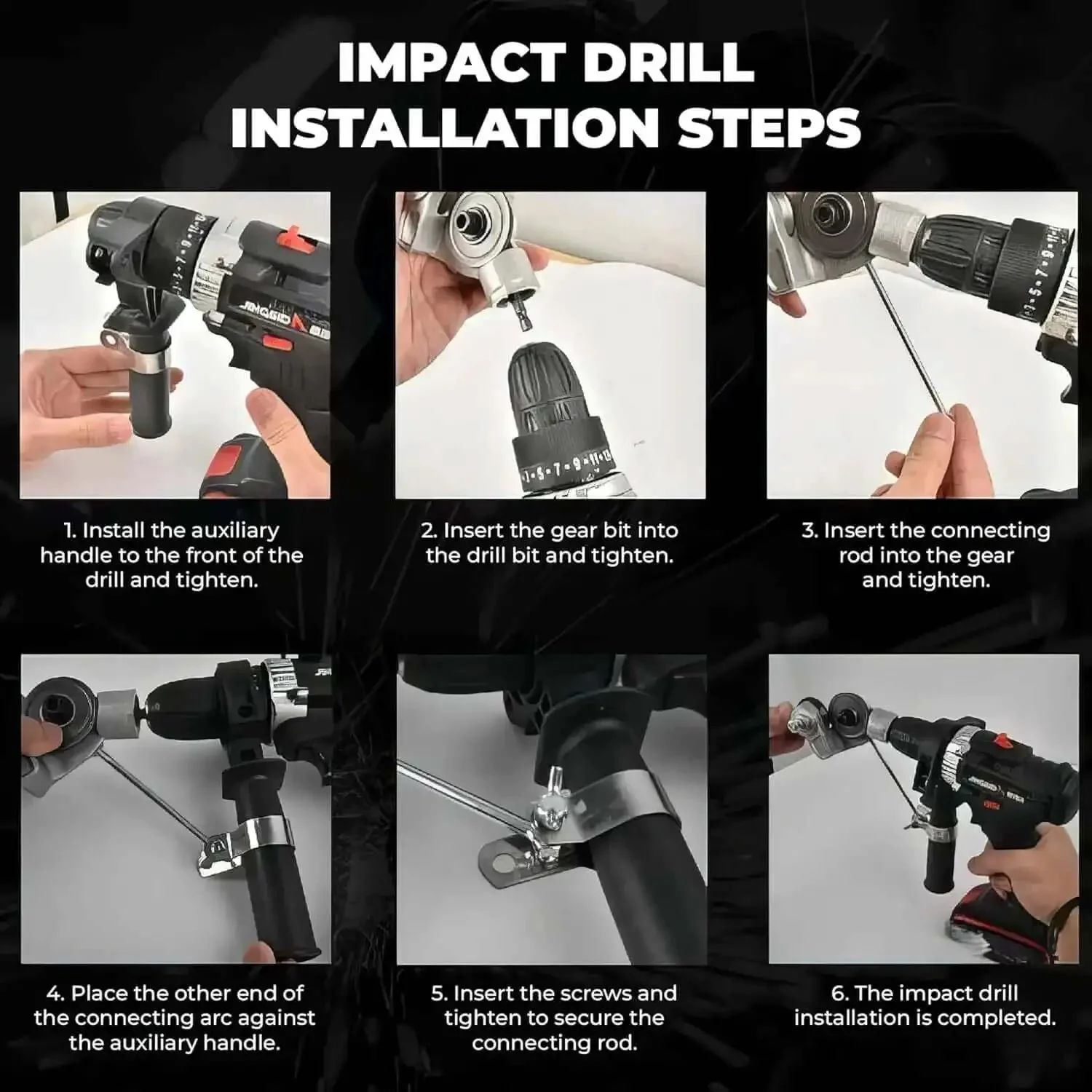 IMPACT DRILL INSTALLATION STEPS

1. Install the auxiliary handle to the front of the drill and tighten.

2. Insert the gear bit into the drill bit and tighten.

3. Insert the connecting rod into the gear and tighten.

4. Place the other end of the connecting arc against the auxiliary handle.

5. Insert the screws and tighten to secure the connecting rod.

6. The impact drill installation is completed.