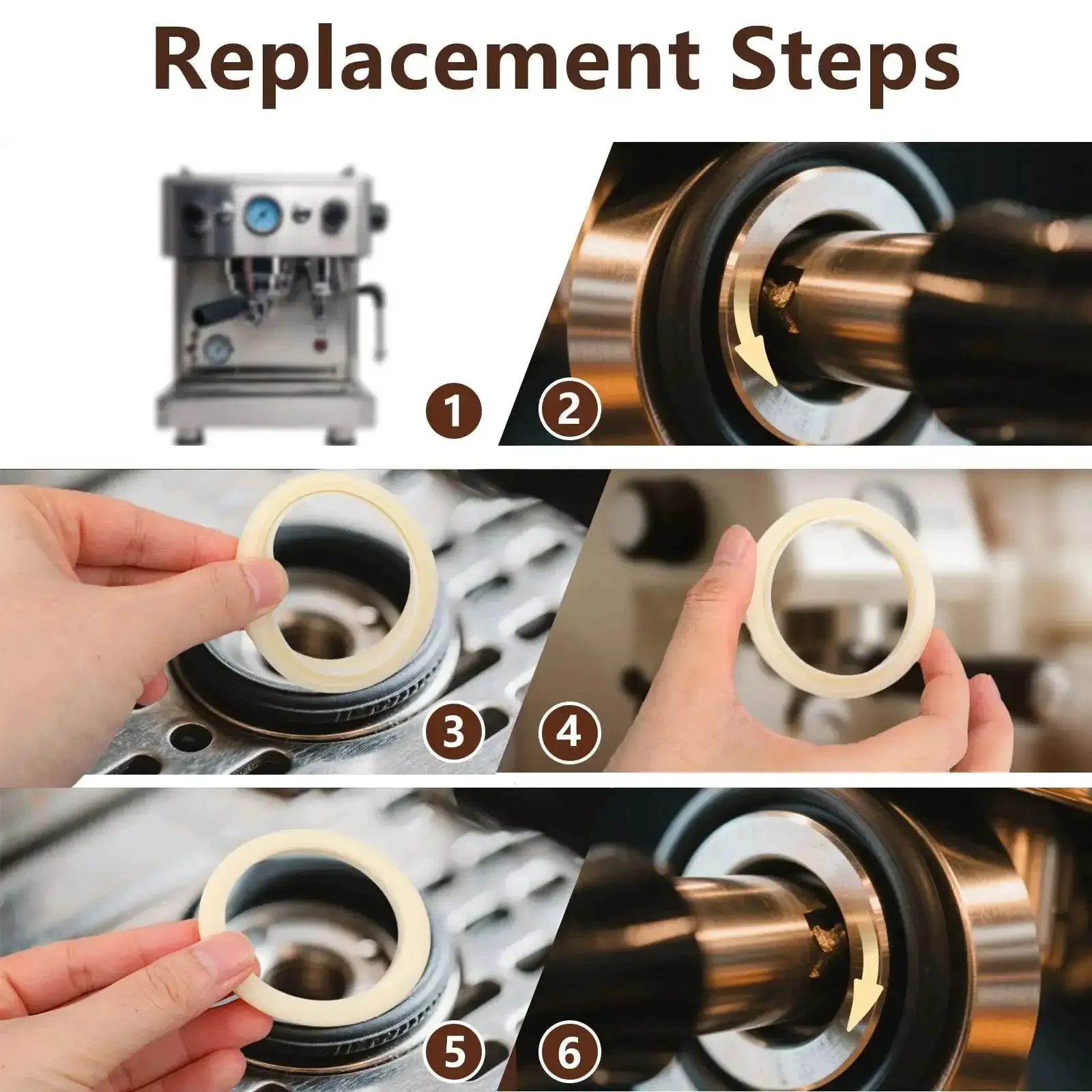 Replacement Steps

1

2

3

4

5

6