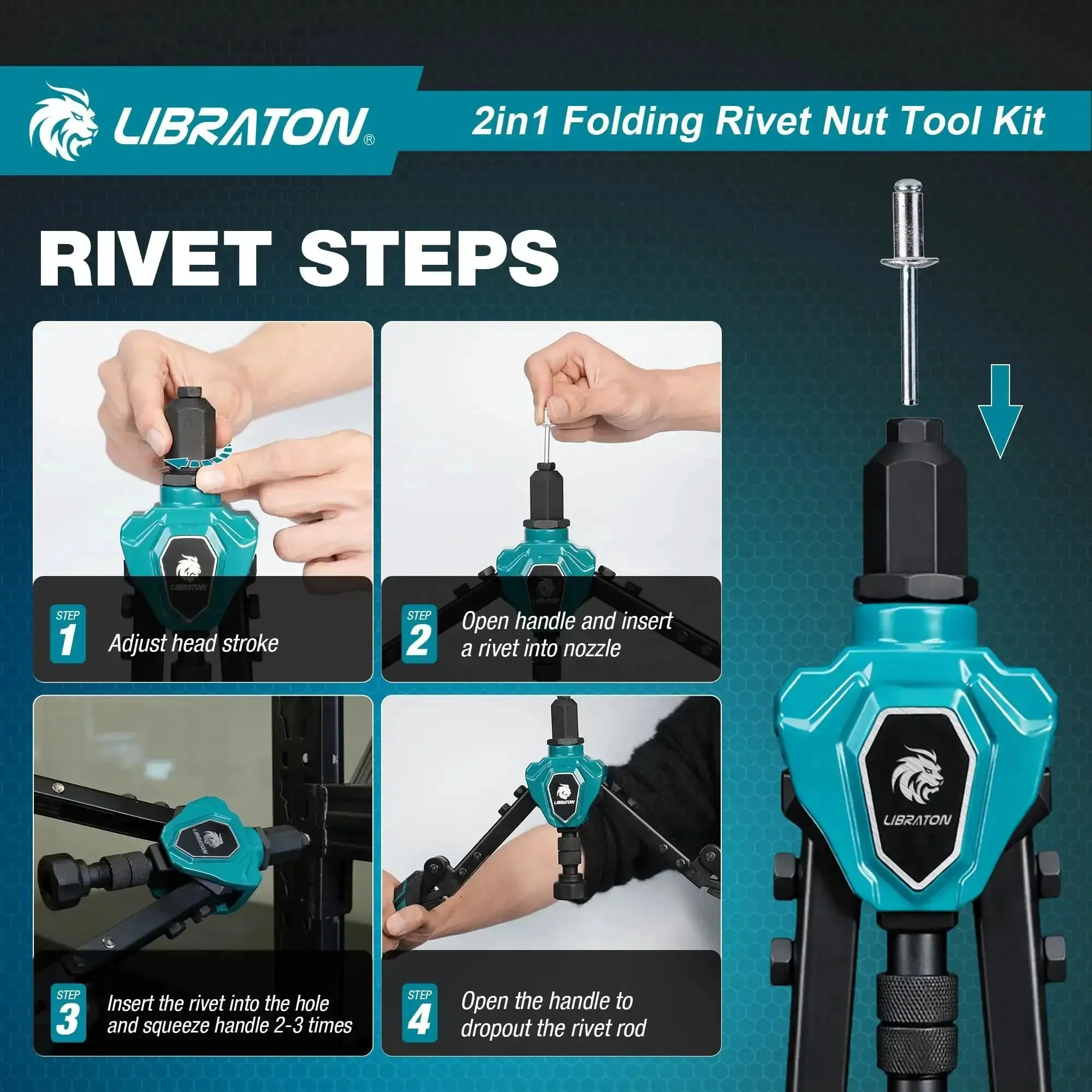 LIBRATON®

2in1 Folding Rivet Nut Tool Kit

RIVET STEPS

LIBRATON

STEP 1
Adjust head stroke

LIBRATON

STEP 2
Open handle and insert a rivet into nozzle

LIBRATON

STEP 3
Insert the rivet into the hole and squeeze handle 2-3 times

LIBRATON

STEP 4
Open the handle to dropout the rivet rod

LIBRATON