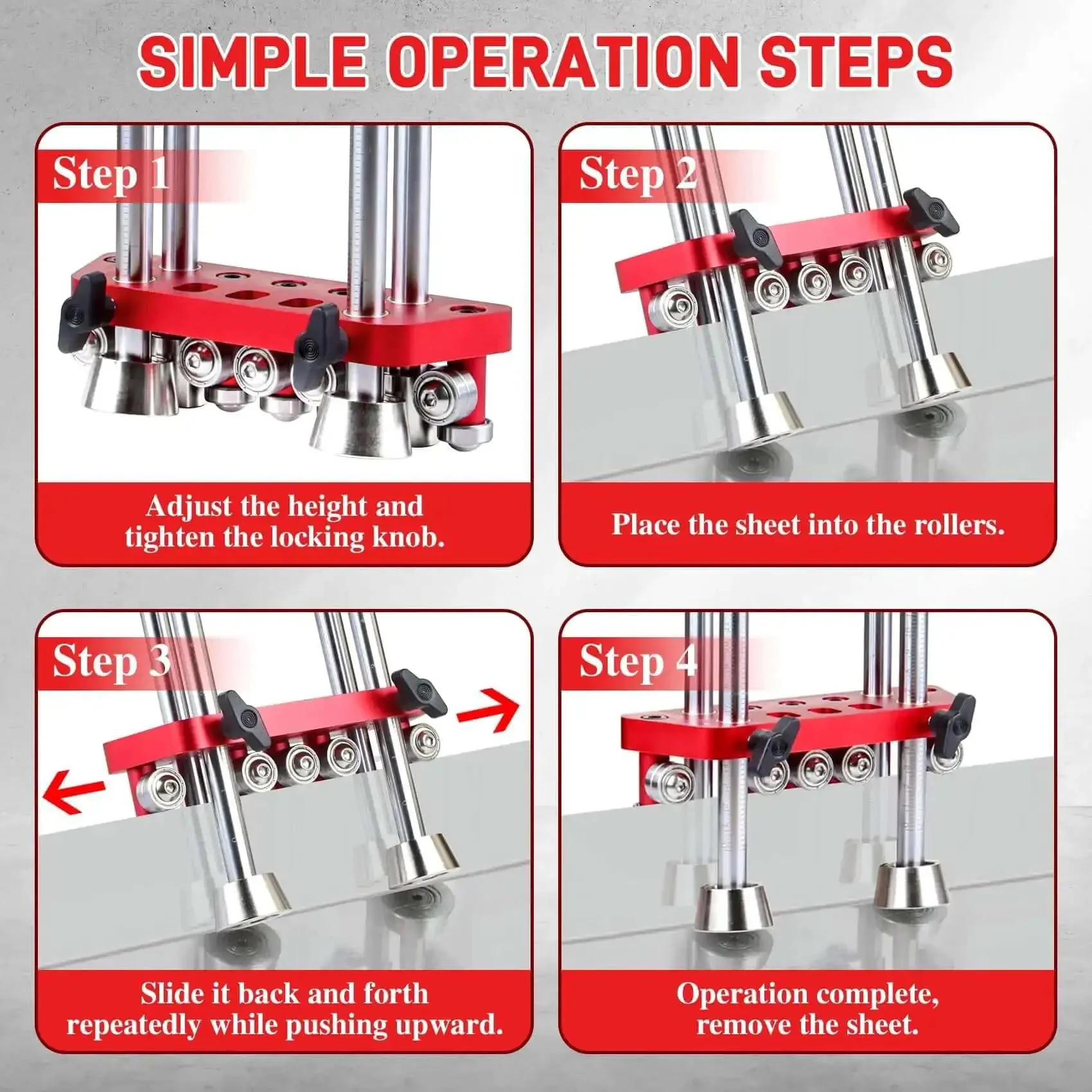 SIMPLE OPERATION STEPS

Step 1

Adjust the height and tighten the locking knob.

Step 2

Place the sheet into the rollers.

Step 3

Slide it back and forth repeatedly while pushing upward.

Step 4

Operation complete, remove the sheet.