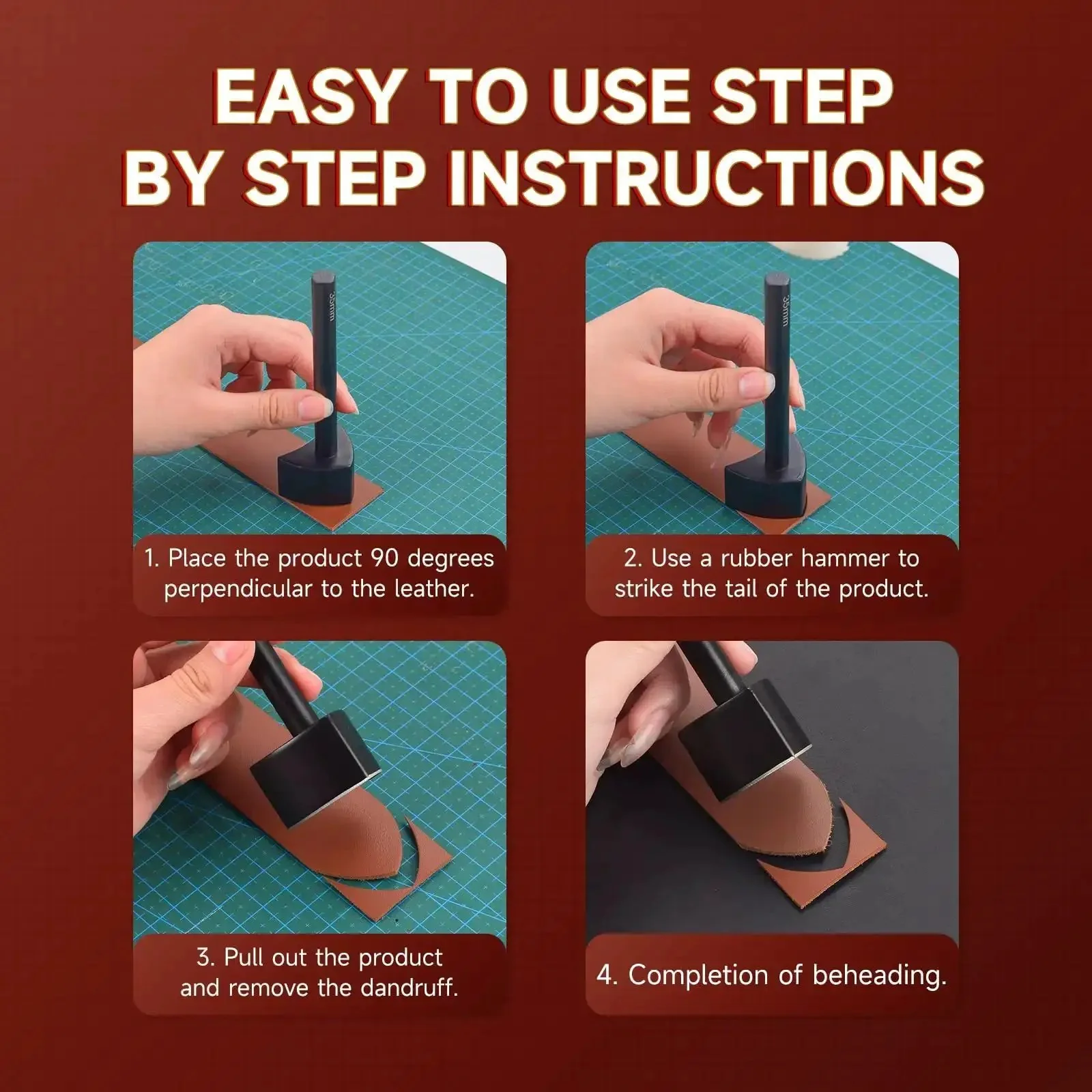 EASY TO USE STEP BY STEP INSTRUCTIONS

35mm

1. Place the product 90 degrees perpendicular to the leather.

35mm

2. Use a rubber hammer to strike the tail of the product.

3. Pull out the product and remove the dandruff.

4. Completion of beheading.