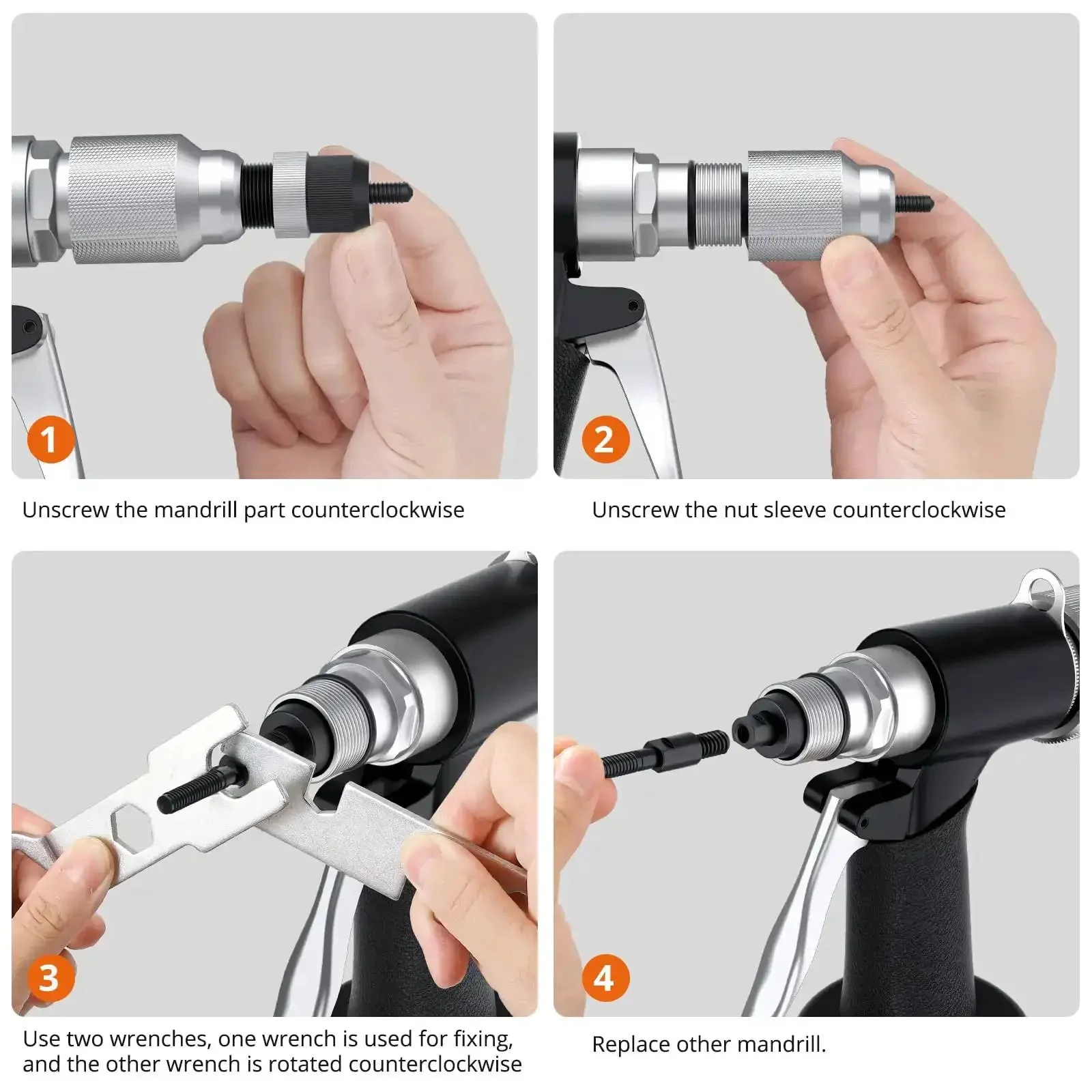 1

Unscrew the mandrill part counterclockwise

2

Unscrew the nut sleeve counterclockwise

3

Use two wrenches, one wrench is used for fixing, and the other wrench is rotated counterclockwise

4

Replace other mandrill.